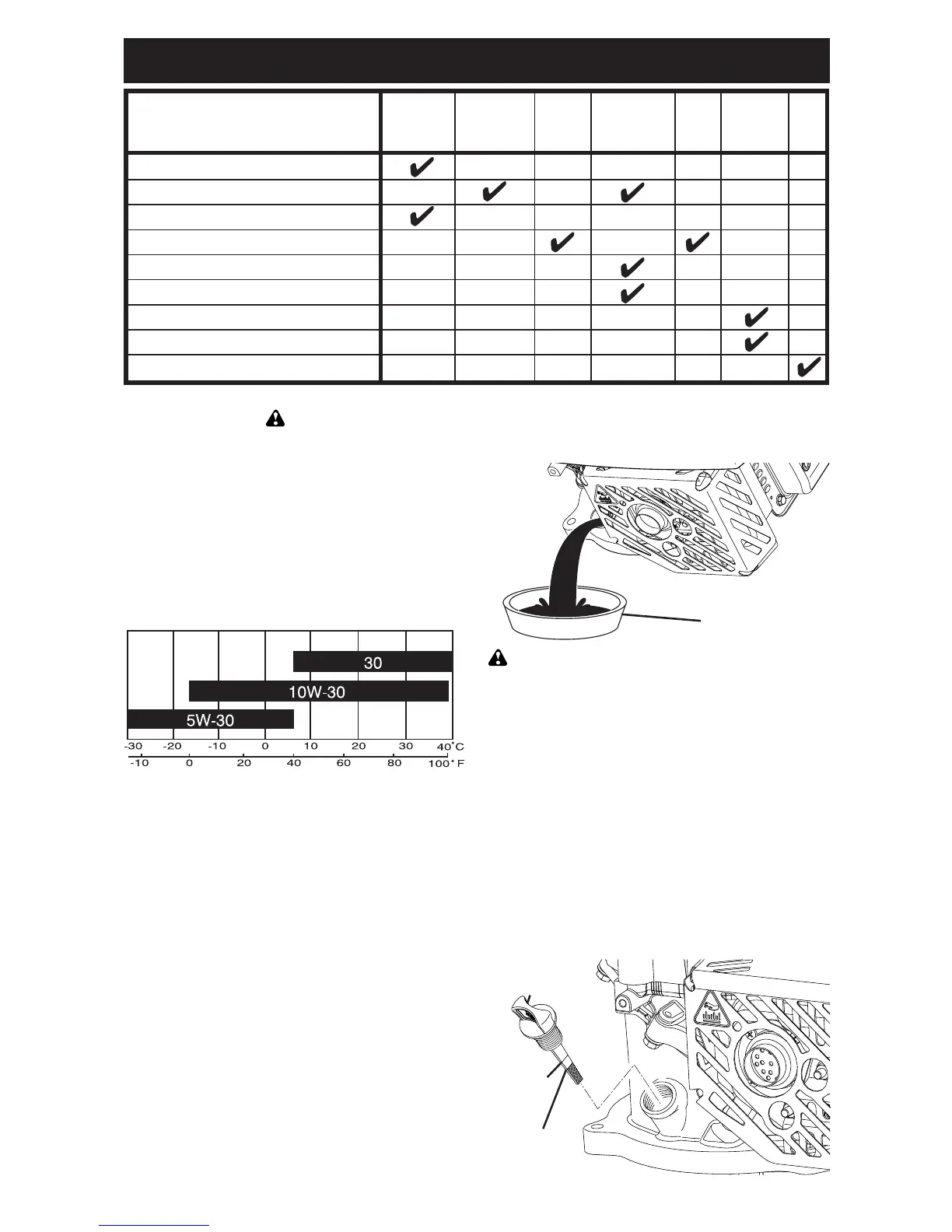 30

10W-30

5W-30

-30 -20 -10 0 10 20 30 40°C

-10 0 20 40 60 80 100°F