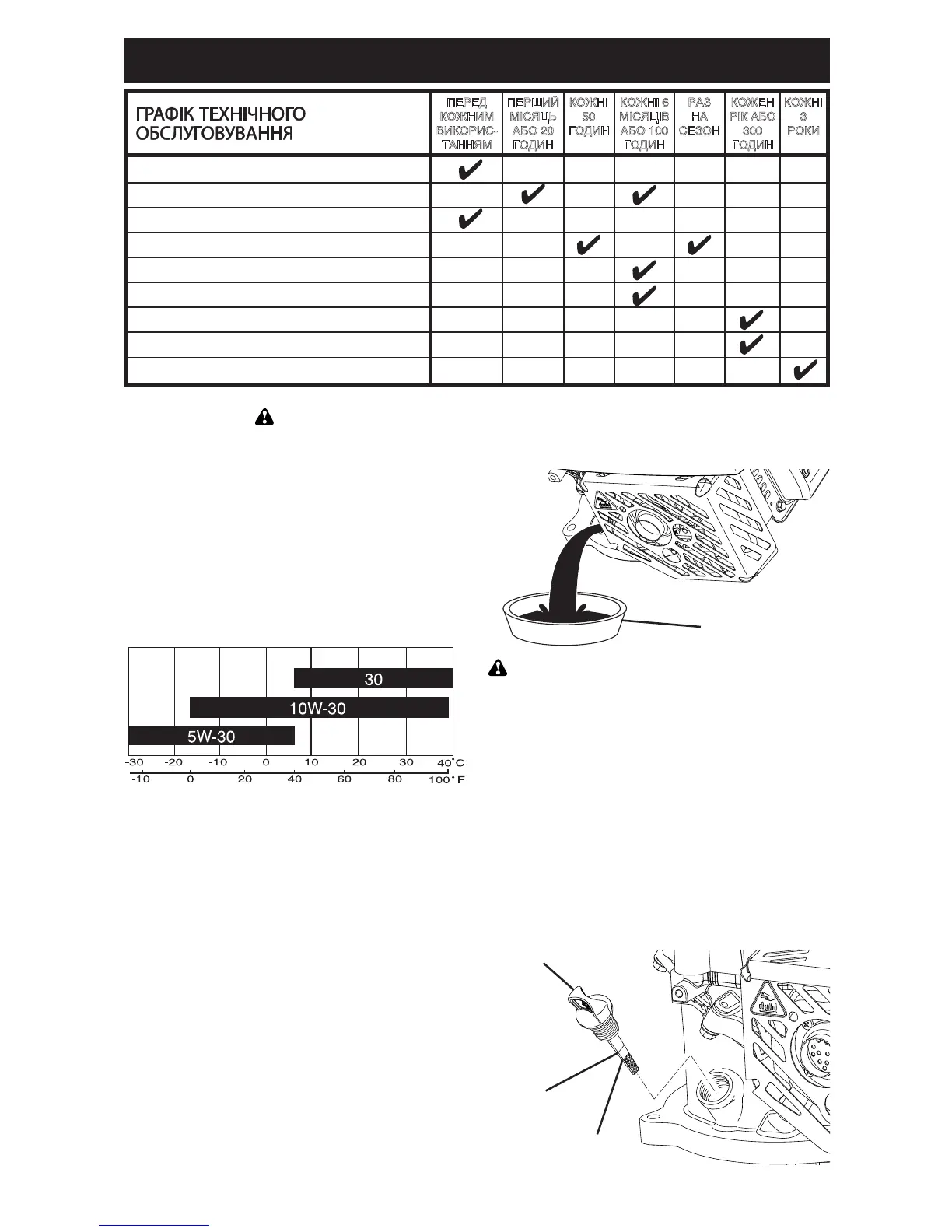 | ГРАФІК ТЕХНІЧНОГО ОБСЛУГОВУВАННЯ | ПЕРЕД КОЖНИМ ВИКОРИС-ТАННЯМ | ПЕРШИЙ МІСЯЦЬ АБО 20 ГОДИН | КОЖНІ 50 ГОДИН | КОЖНІ 6 МІСЯЦІВ АБО 100 ГОДИН | РАЗ НА СЕЗОН | КОЖЕН РІК АБО 300 ГОДИН | КОЖНІ 3 РОКИ |
|---|---|---|---|---|---|---|---|
| | ✔ | | | | | | |
| | | ✔ | | ✔ | | | |
| | ✔ | | | | | | |
| | | | ✔ | | ✔ | | |
| | | | | ✔ | | | |
| | | | | ✔ | | | |
| | | | | | | ✔ | |
| | | | | | | ✔ | |
| | | | | | | | ✔ |

30
10W-30
5W-30
-30 -20 -10 0 10 20 30 40°C
-10 0 20 40 60 80 100°F