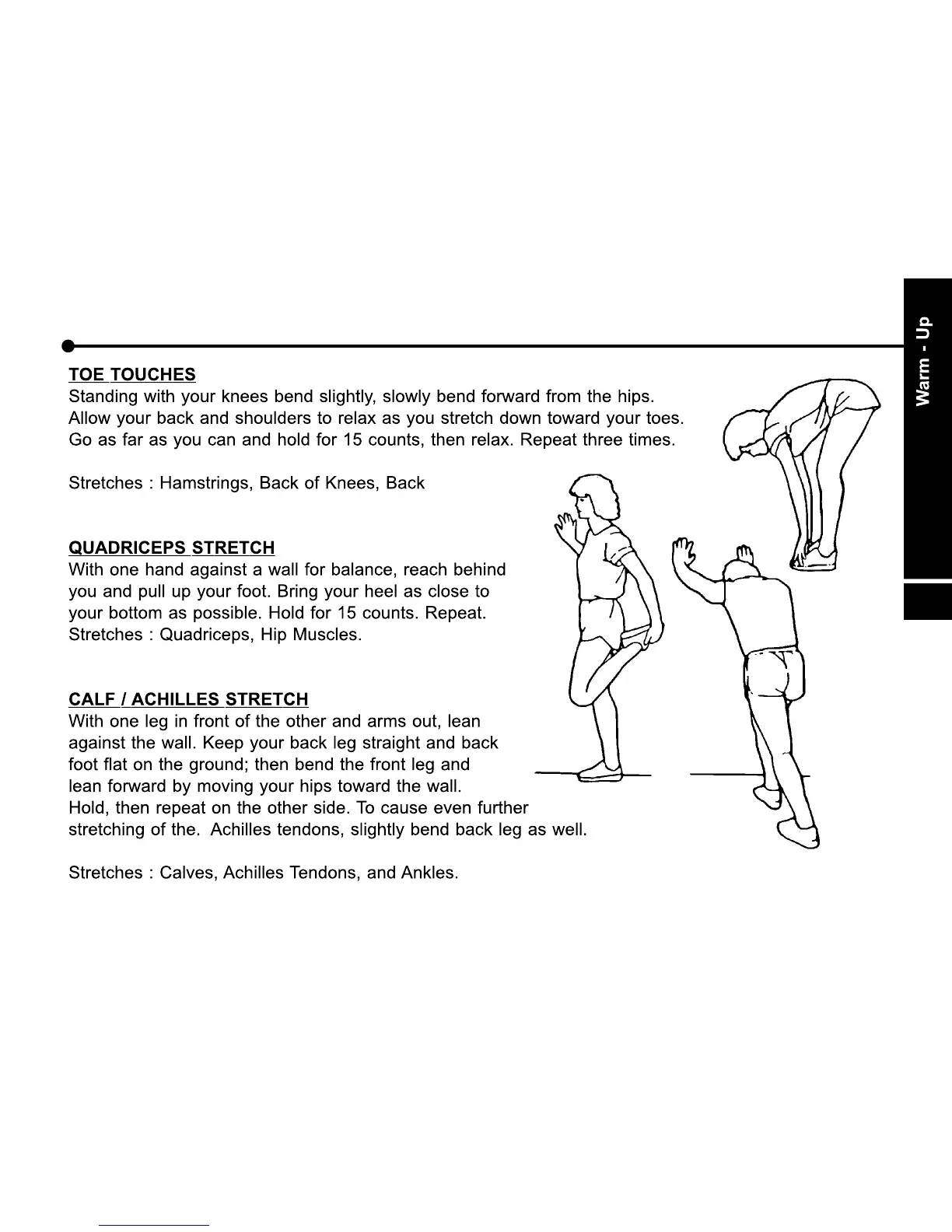 Warm - Up

TOE TOUCHES
Standing with your knees bend slightly, slowly bend forward from the hips. Allow your back and shoulders to relax as you stretch down toward your toes. Go as far as you can and hold for 15 counts, then relax. Repeat three times.

Stretches : Hamstrings, Back of Knees, Back

QUADRICEPS STRETCH
With one hand against a wall for balance, reach behind you and pull up your foot. Bring your heel as close to your bottom as possible. Hold for 15 counts. Repeat. Stretches : Quadriceps, Hip Muscles.

CALF / ACHILLES STRETCH
With one leg in front of the other and arms out, lean against the wall. Keep your back leg straight and back foot flat on the ground; then bend the front leg and lean forward by moving your hips toward the wall. Hold, then repeat on the other side. To cause even further stretching of the. Achilles tendons, slightly bend back leg as well.

Stretches : Calves, Achilles Tendons, and Ankles.