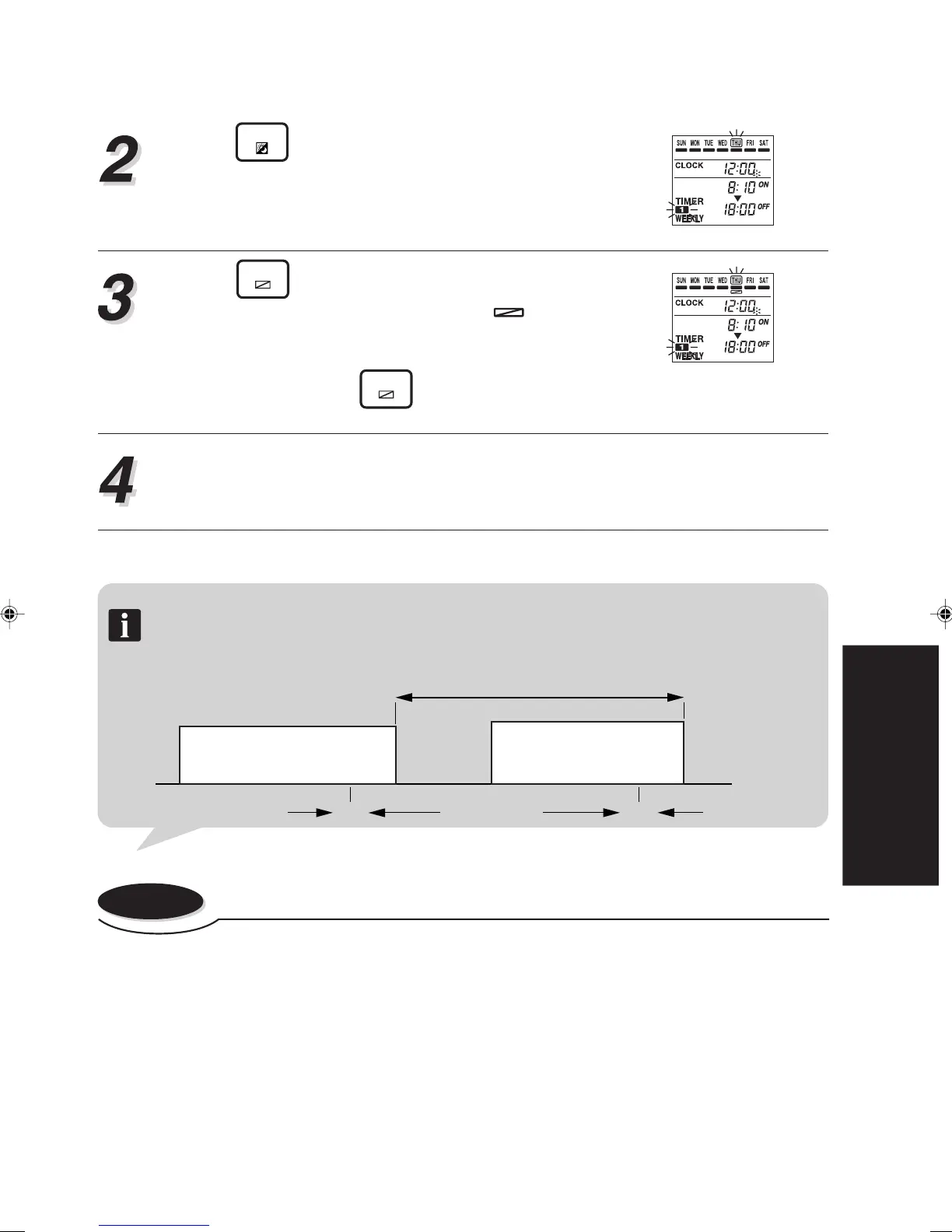 2

SUN MON TUE WED THU FRI SAT

CLOCK 12:00

8:10 ON

TIMER 1 WEEKLY 18:00 OFF

3

SUN MON TUE WED THU FRI SAT

CLOCK 12:00

8:10 ON

TIMER 1 WEEKLY 18:00 OFF

4