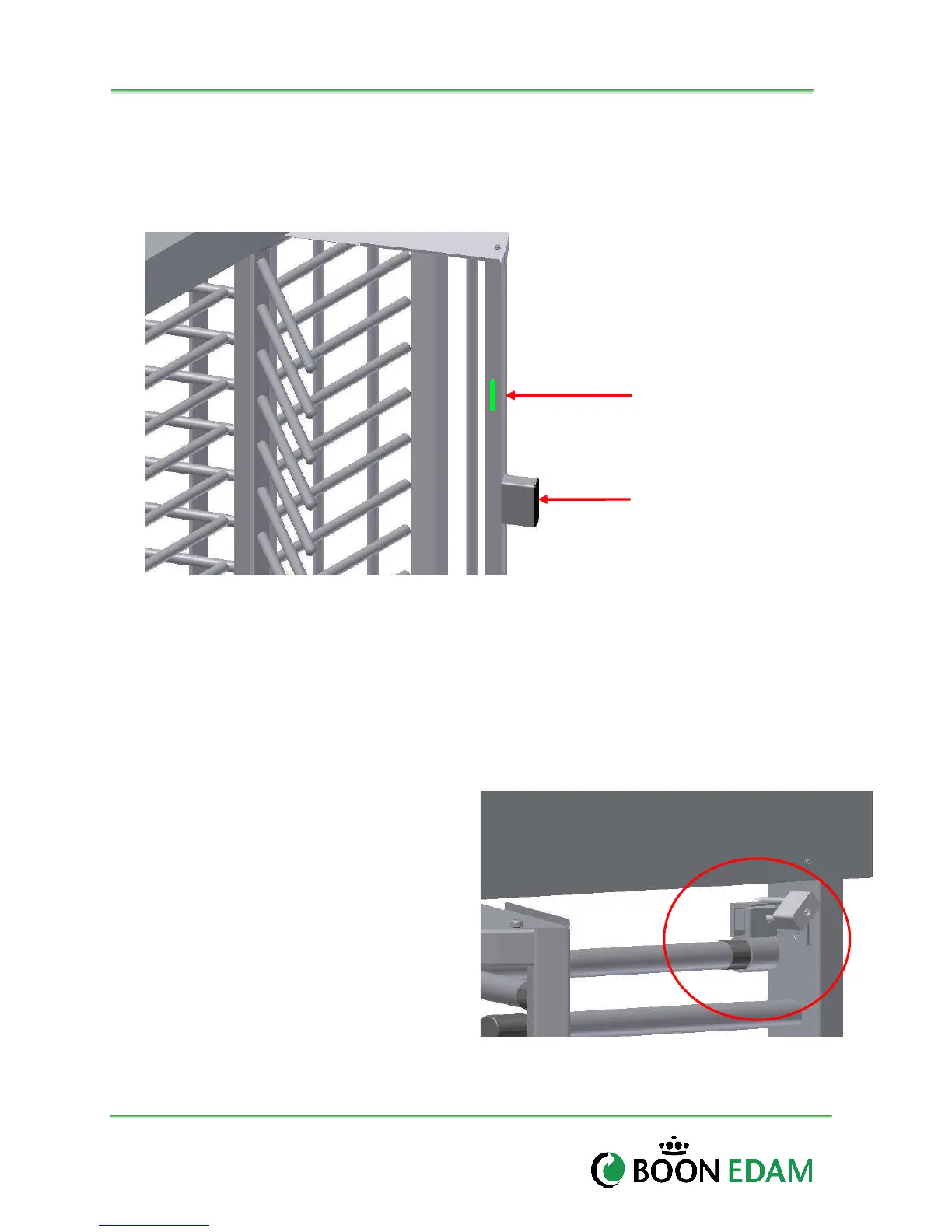 BOON EDAM