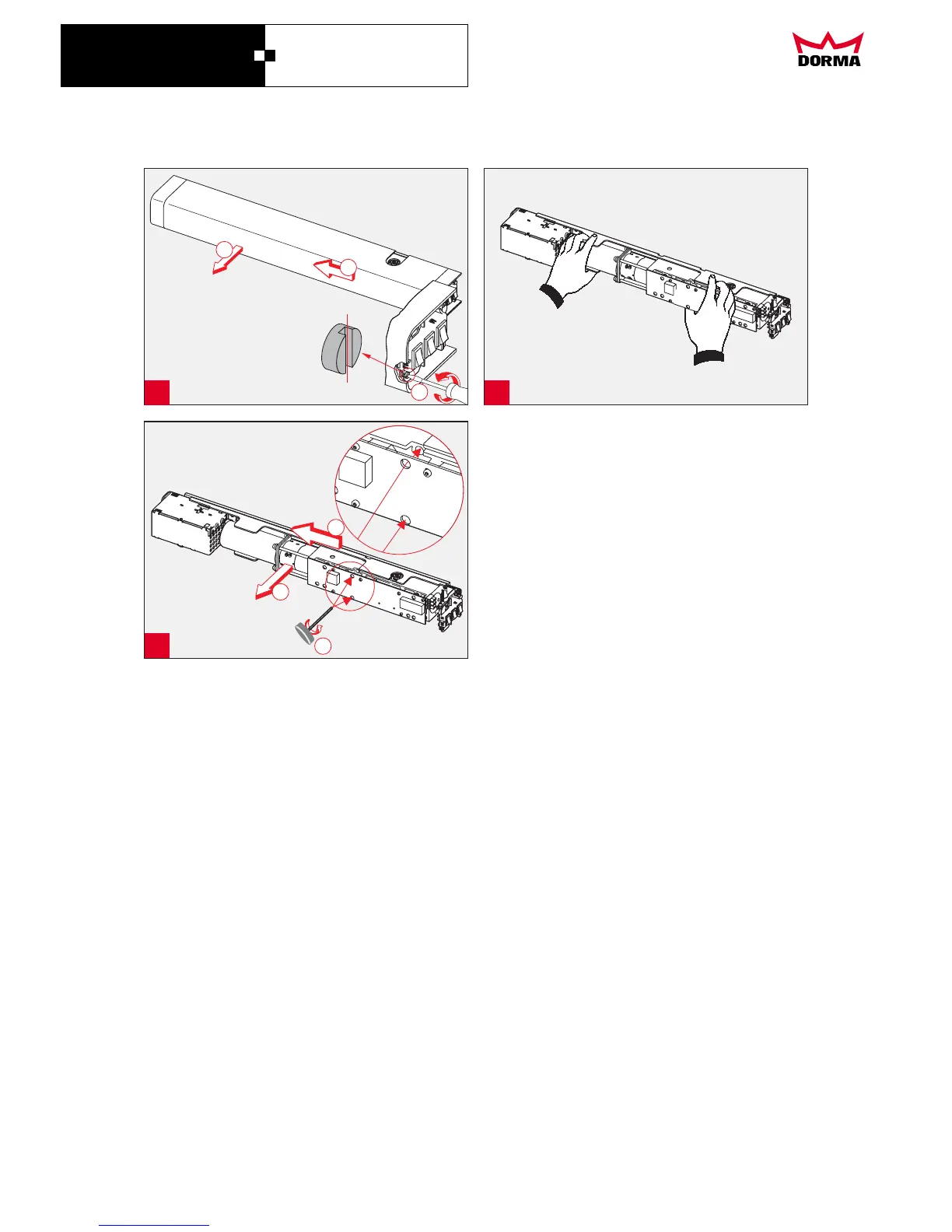 DORMA