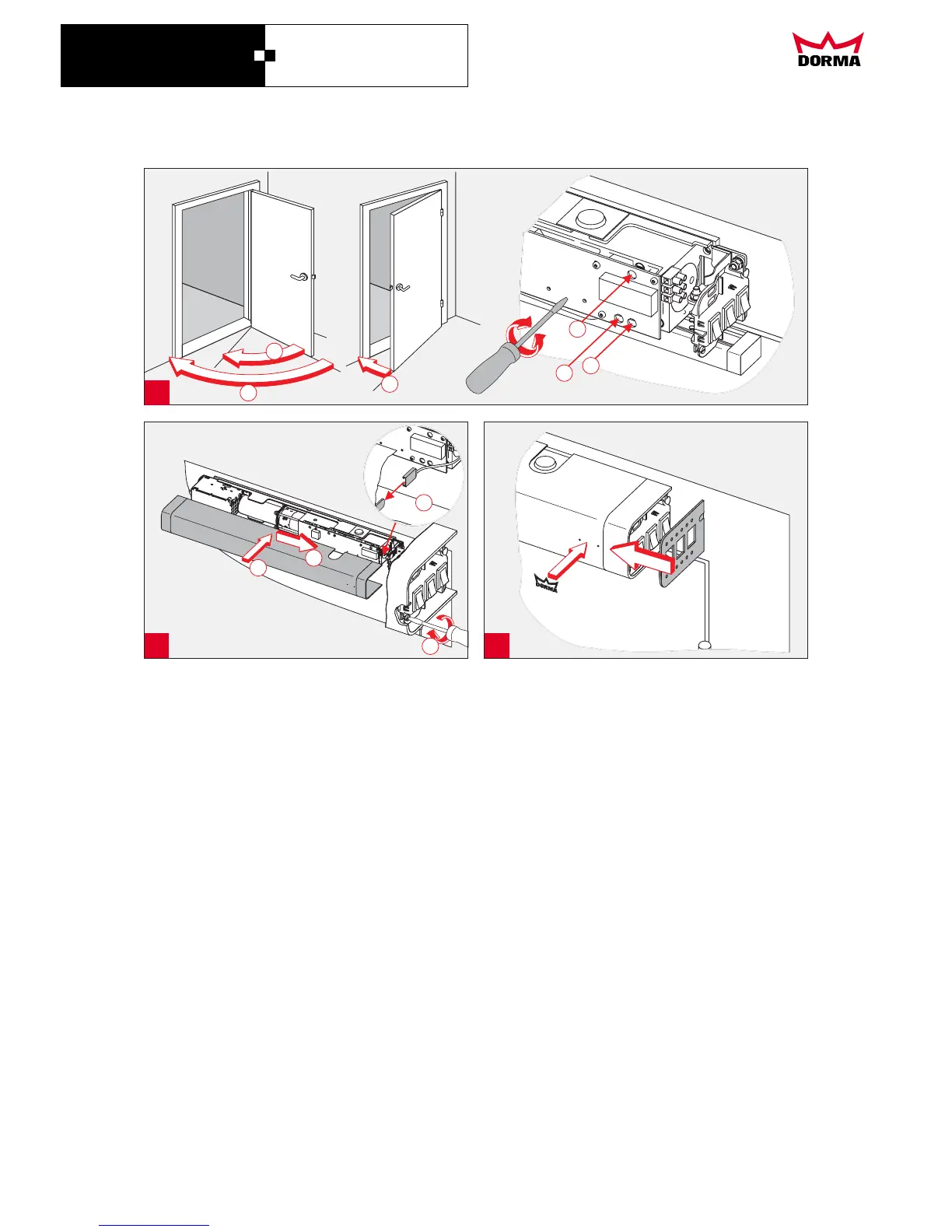 DORMA

DORMA