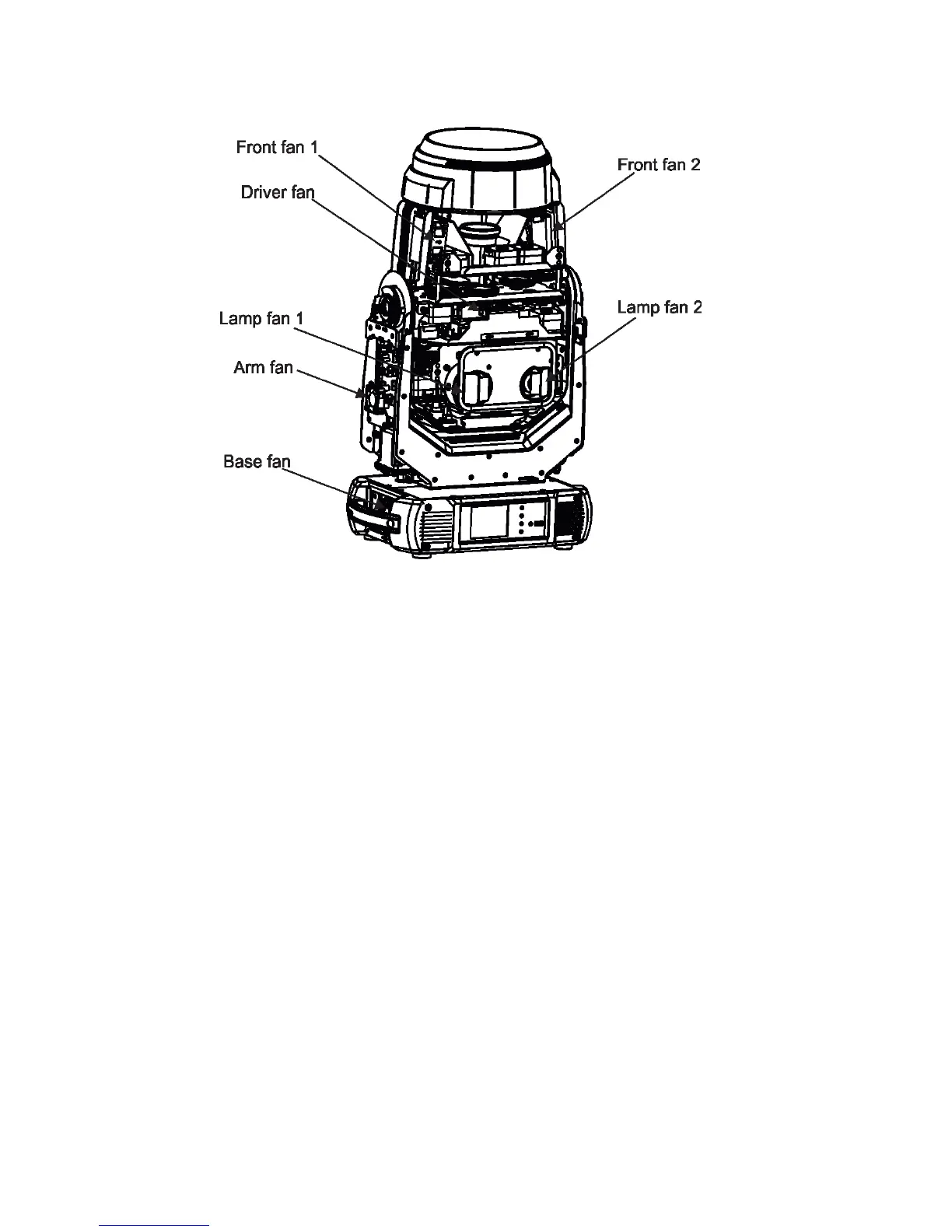 Front fan 1
Front fan 2
Driver fan
Lamp fan 1
Lamp fan 2
Arm fan
Base fan