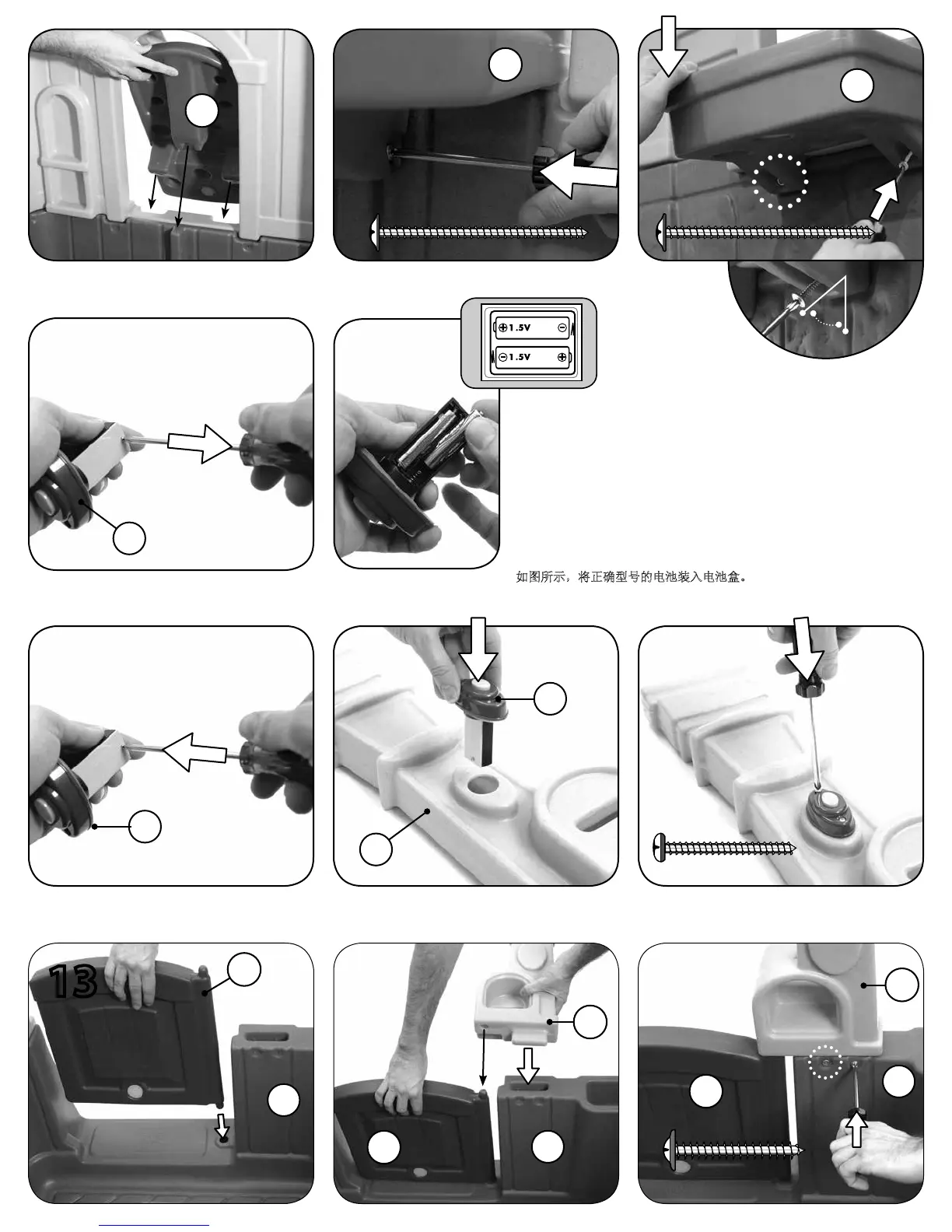 1.5V

1.5V

如图所示，将正确型号的电池装入电池盒。

13