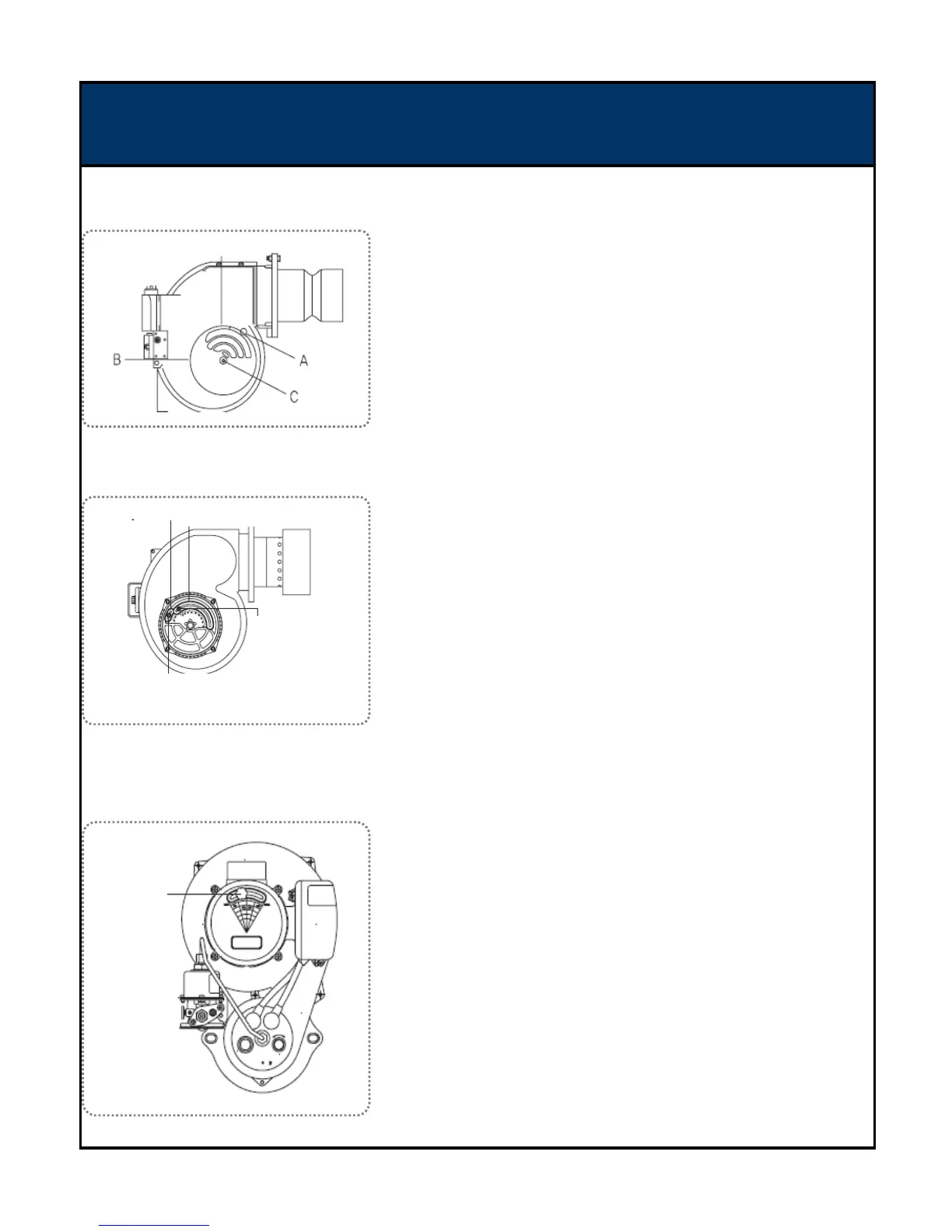 B

A

C