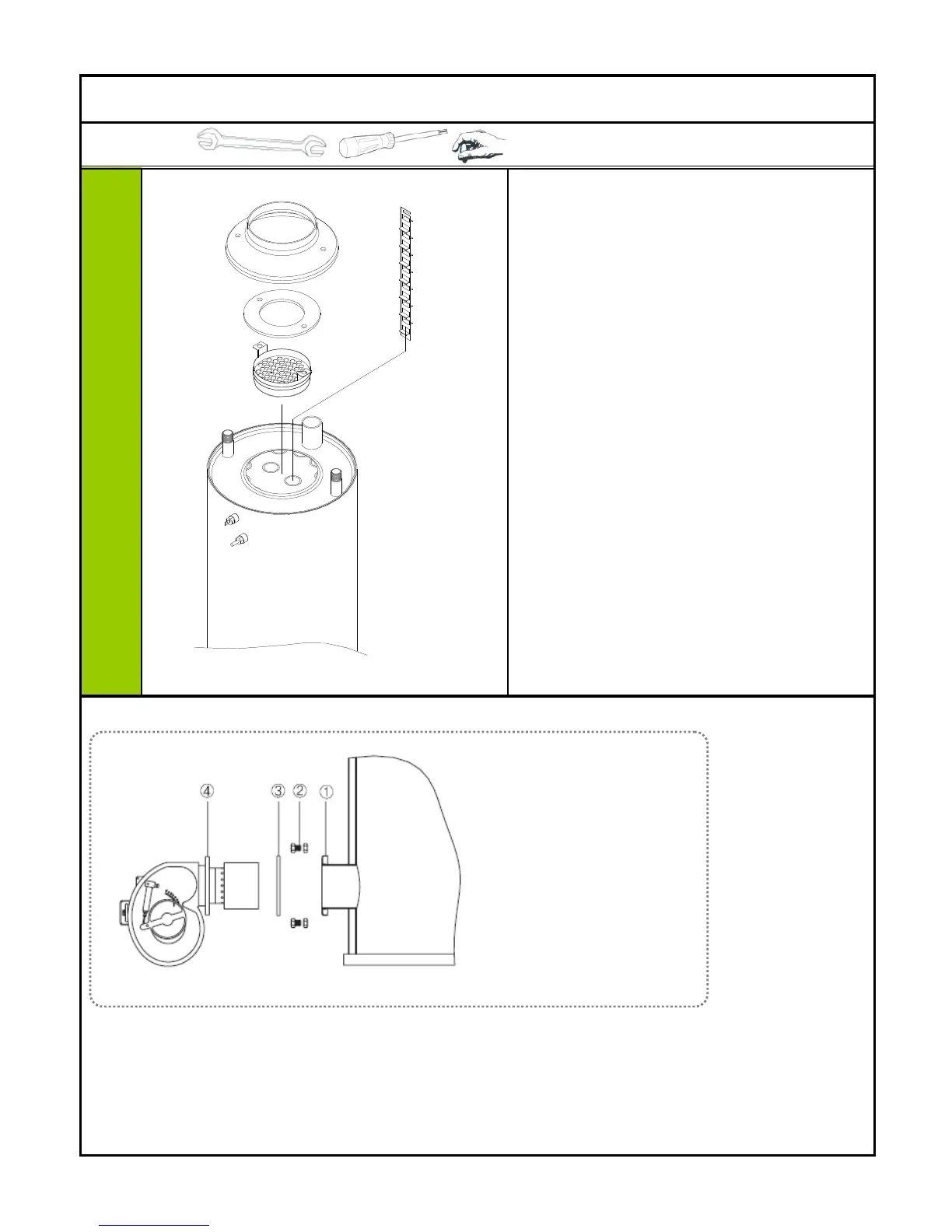 ④ ③ ② ①