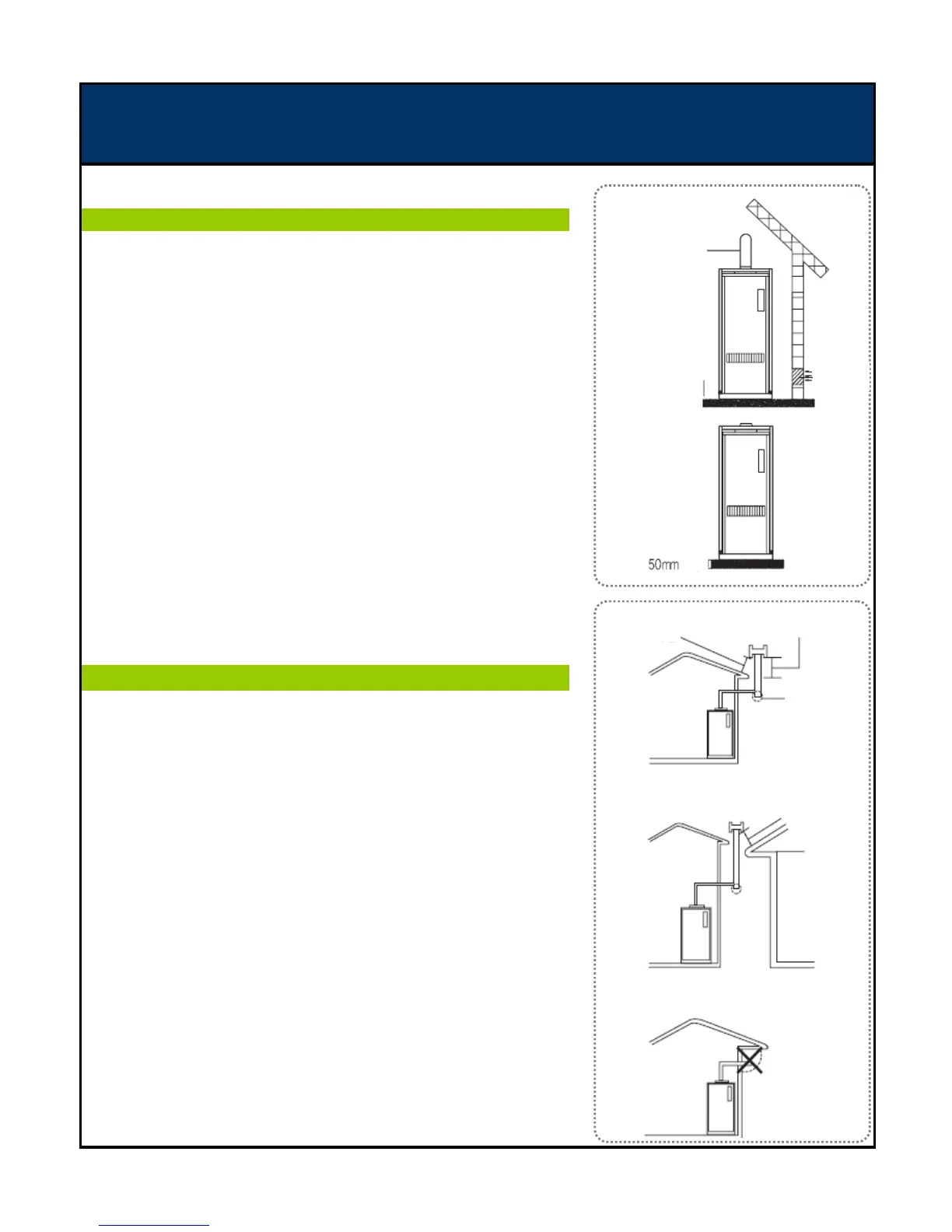 50mm