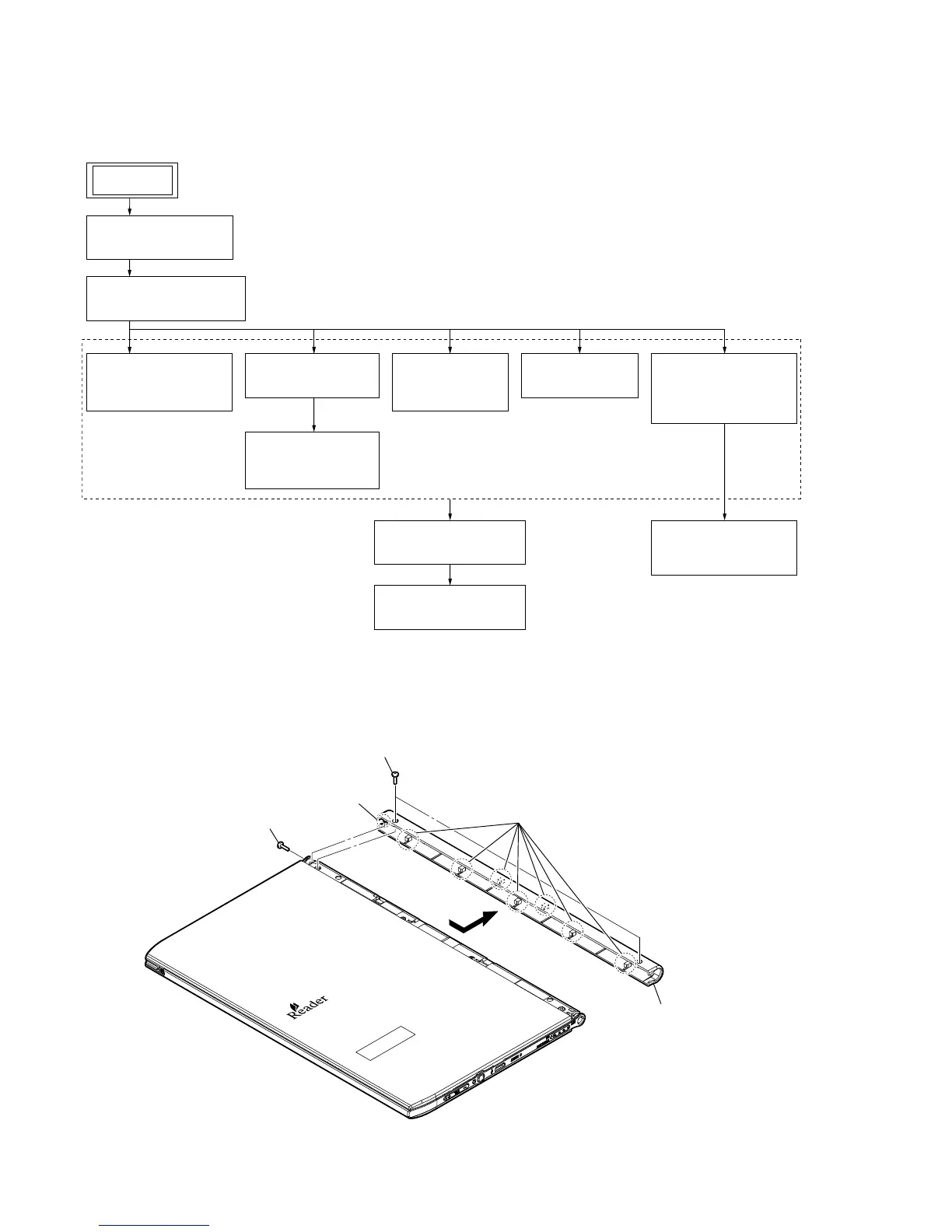 Reader