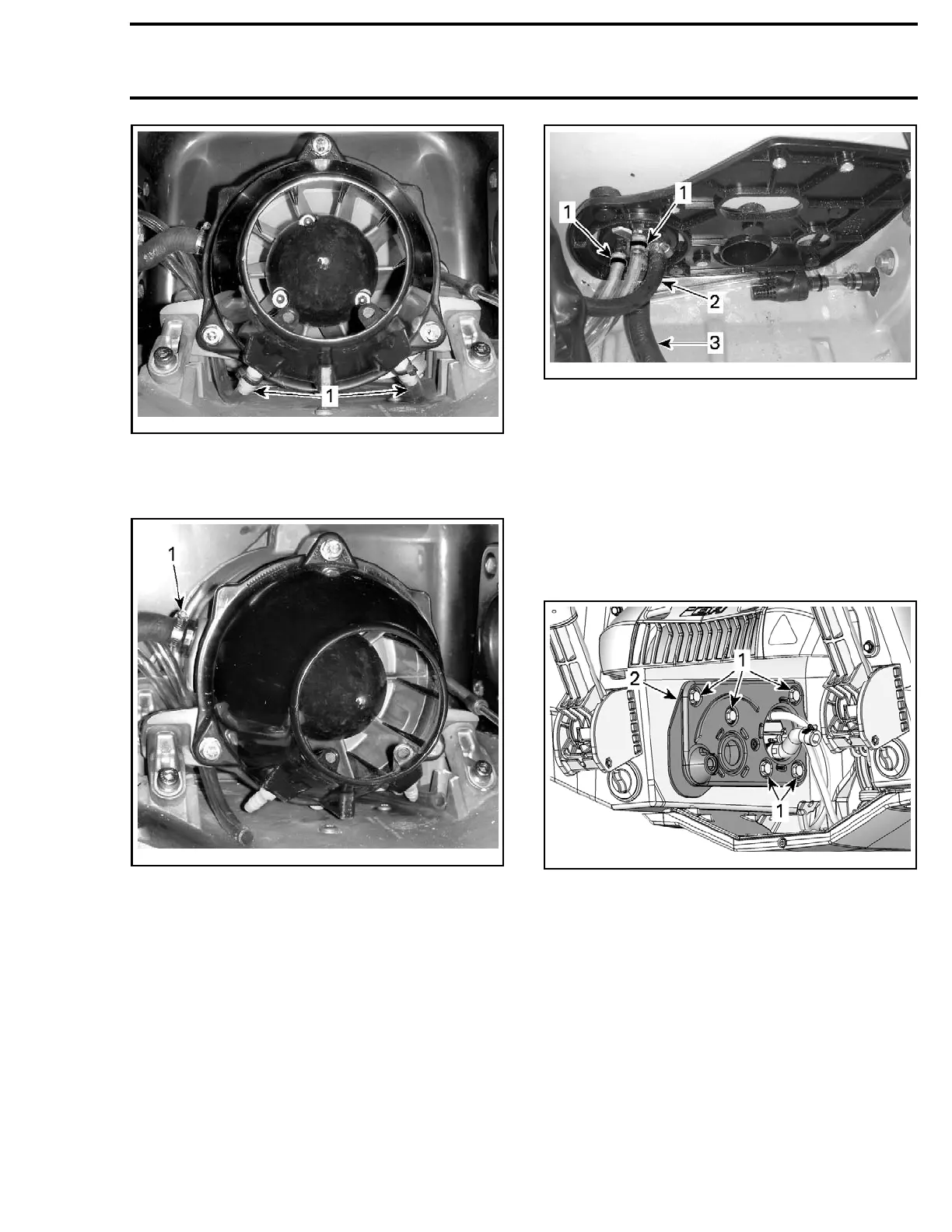 1

1
1
2
3

1

1
2
1