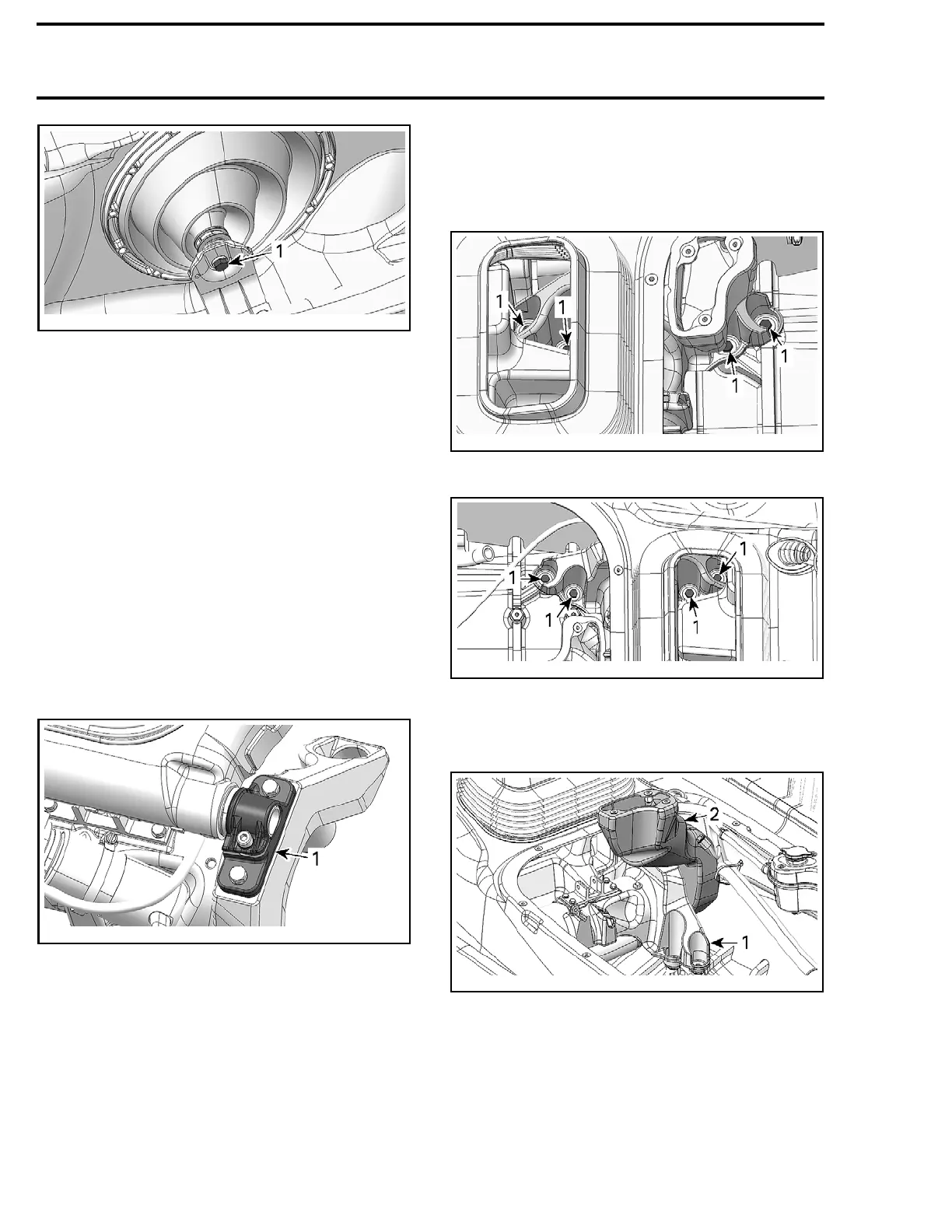 1

1
1
1
1

1
1
1
1

1

2
1