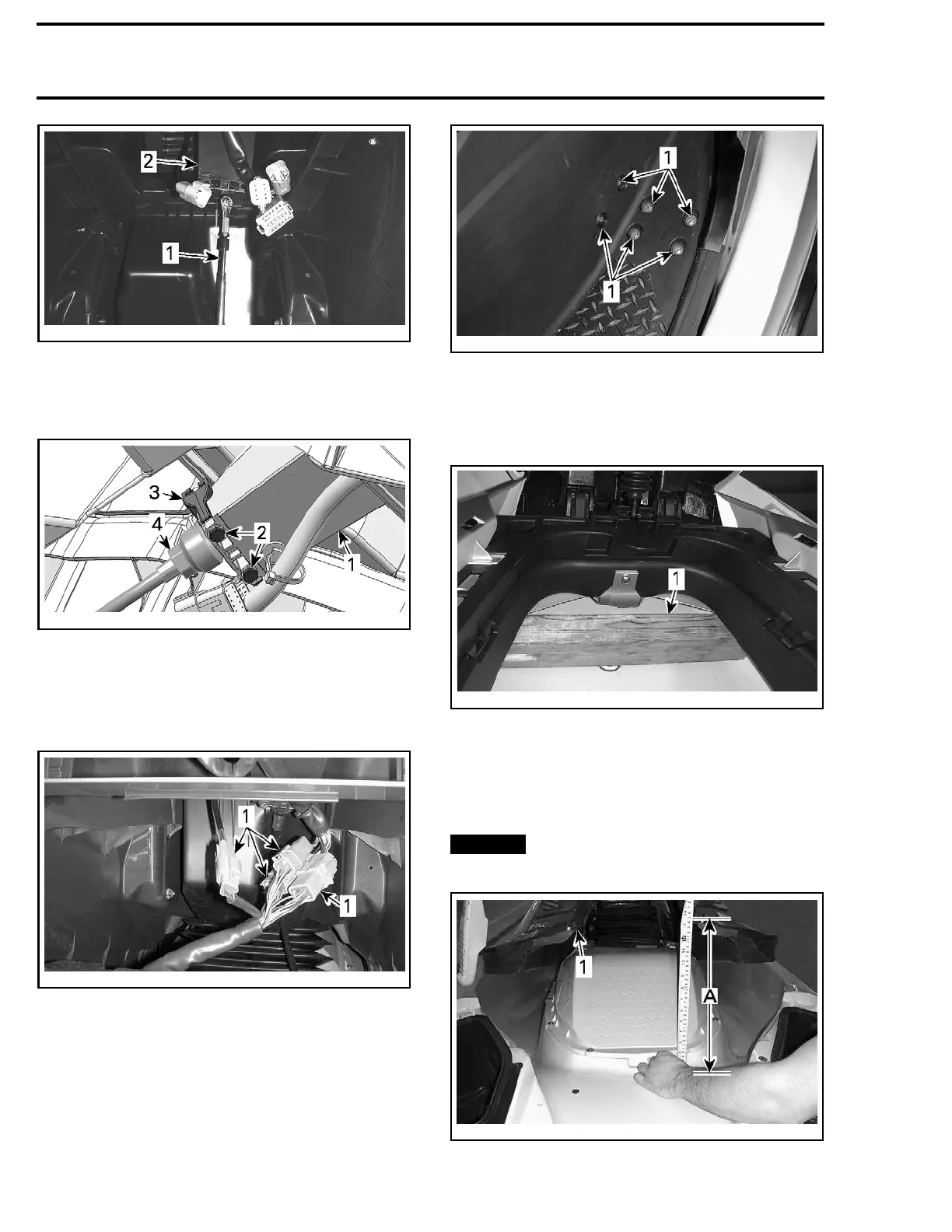 2

1

3

4

2

1

1

1

1

1

1

1

A