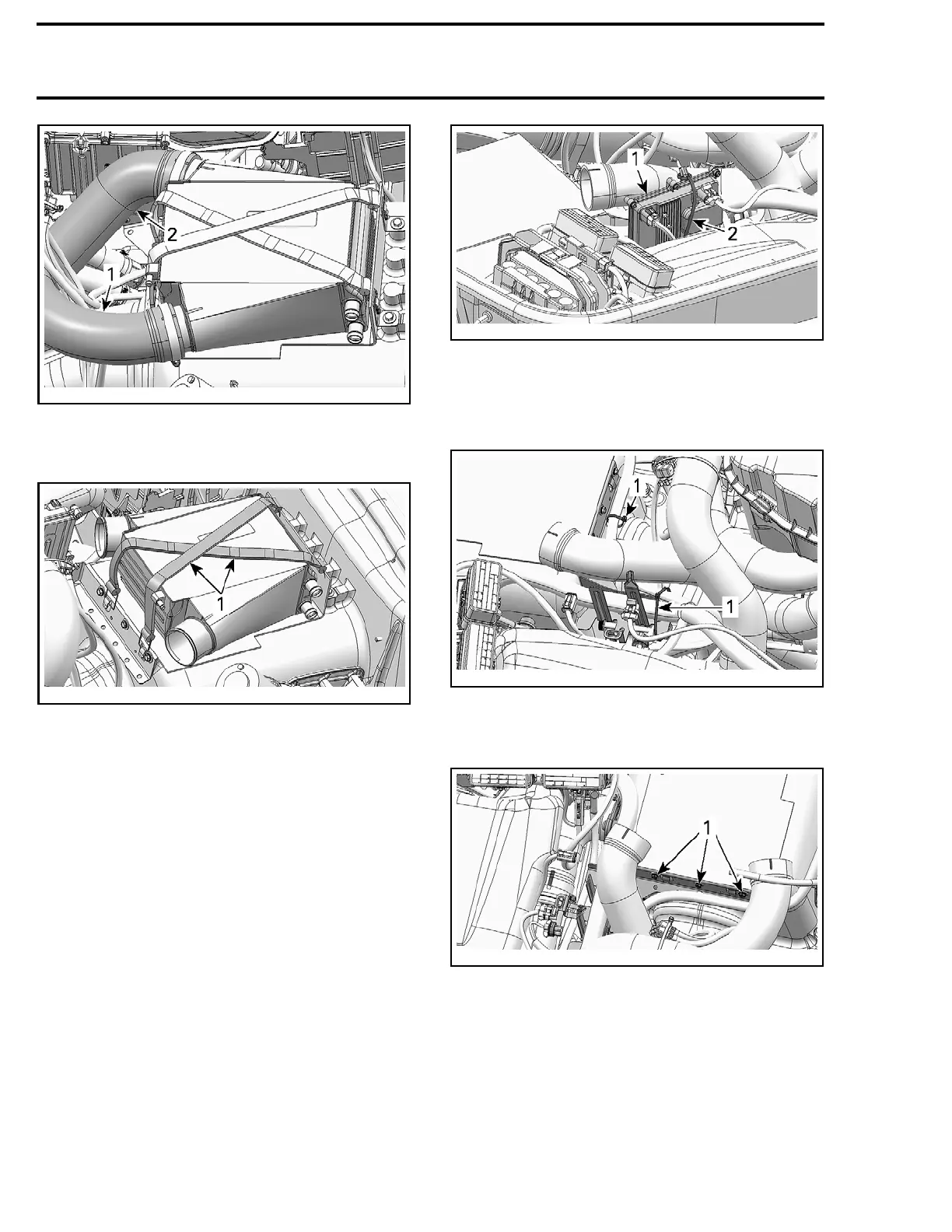 2

1

1

1

2

1

1

1