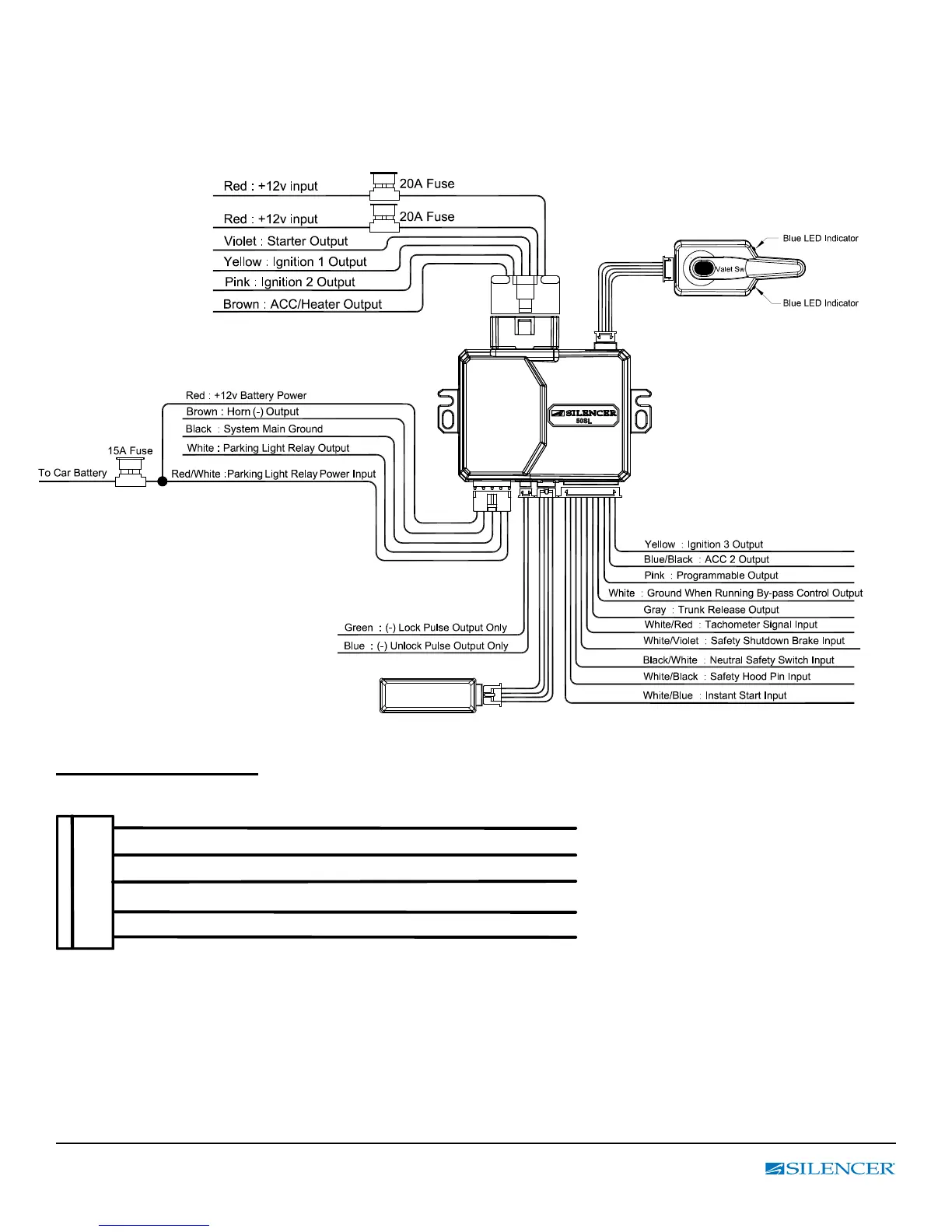 Red : +12v input
20A Fuse
Red : +12v input
20A Fuse
Violet : Starter Output
Yellow : Ignition 1 Output
Pink : Ignition 2 Output
Brown : ACC/Heater Output

Blue LED Indicator
Valet Sw
Blue LED Indicator

SILENCER
50SL

Red : +12v Battery Power
Brown : Horn (-) Output
Black : System Main Ground
White : Parking Light Relay Output
15A Fuse
To Car Battery
Red/White :Parking Light Relay Power Input

Yellow : Ignition 3 Output
Blue/Black : ACC 2 Output
Pink : Programmable Output
White : Ground When Running By-pass Control Output
Gray : Trunk Release Output
White/Red : Tachometer Signal Input
White/Violet : Safety Shutdown Brake Input
Black/White : Neutral Safety Switch Input
White/Black : Safety Hood Pin Input
White/Blue : Instant Start Input

Green : (-) Lock Pulse Output Only
Blue : (-) Unlock Pulse Output Only

SILENCER