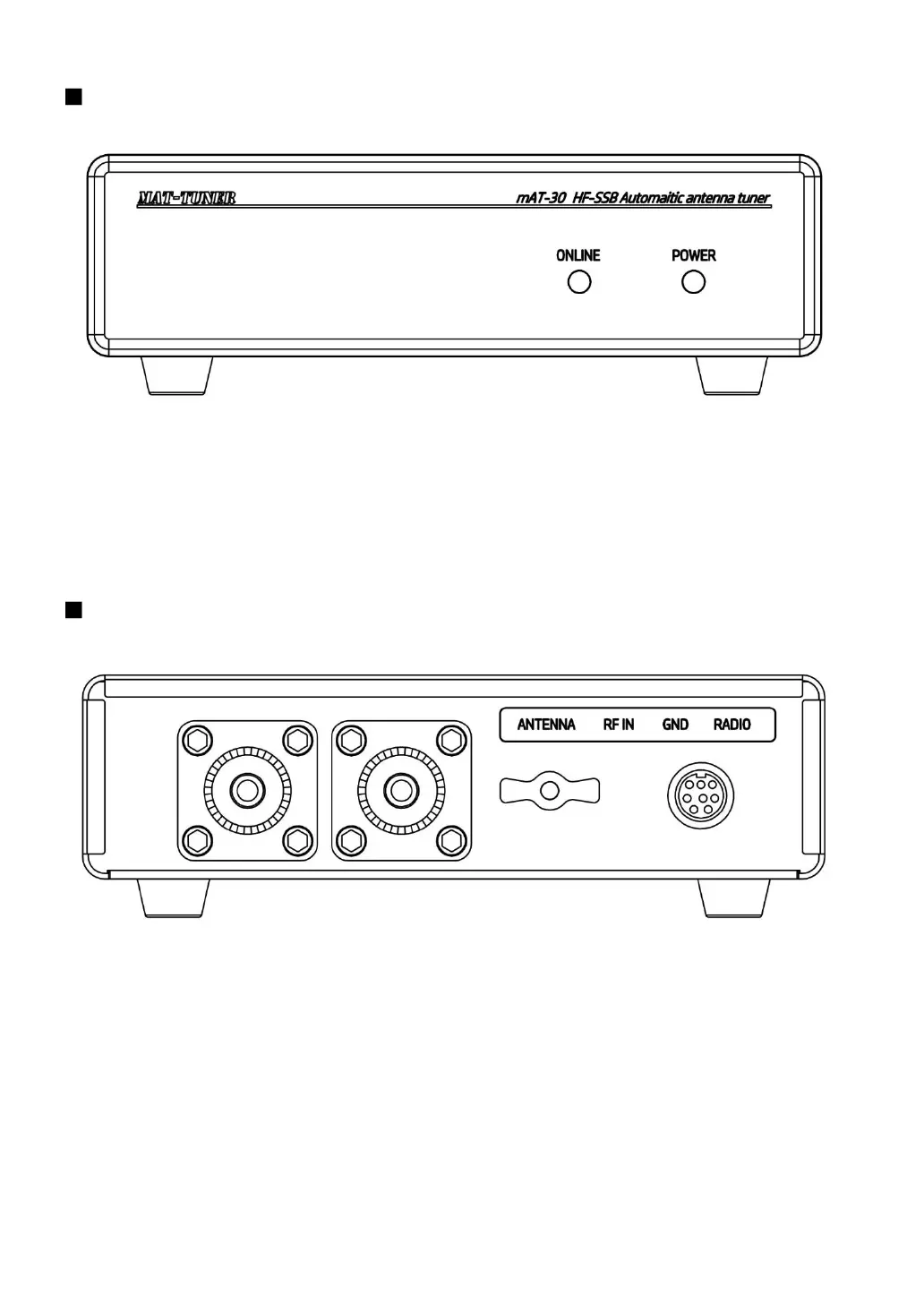 ■

MAT-TUNER

mAT-30 HF-SSB Automaitic antenna tuner

ONLINE

POWER

■

ANTENNA RF IN GND RADIO