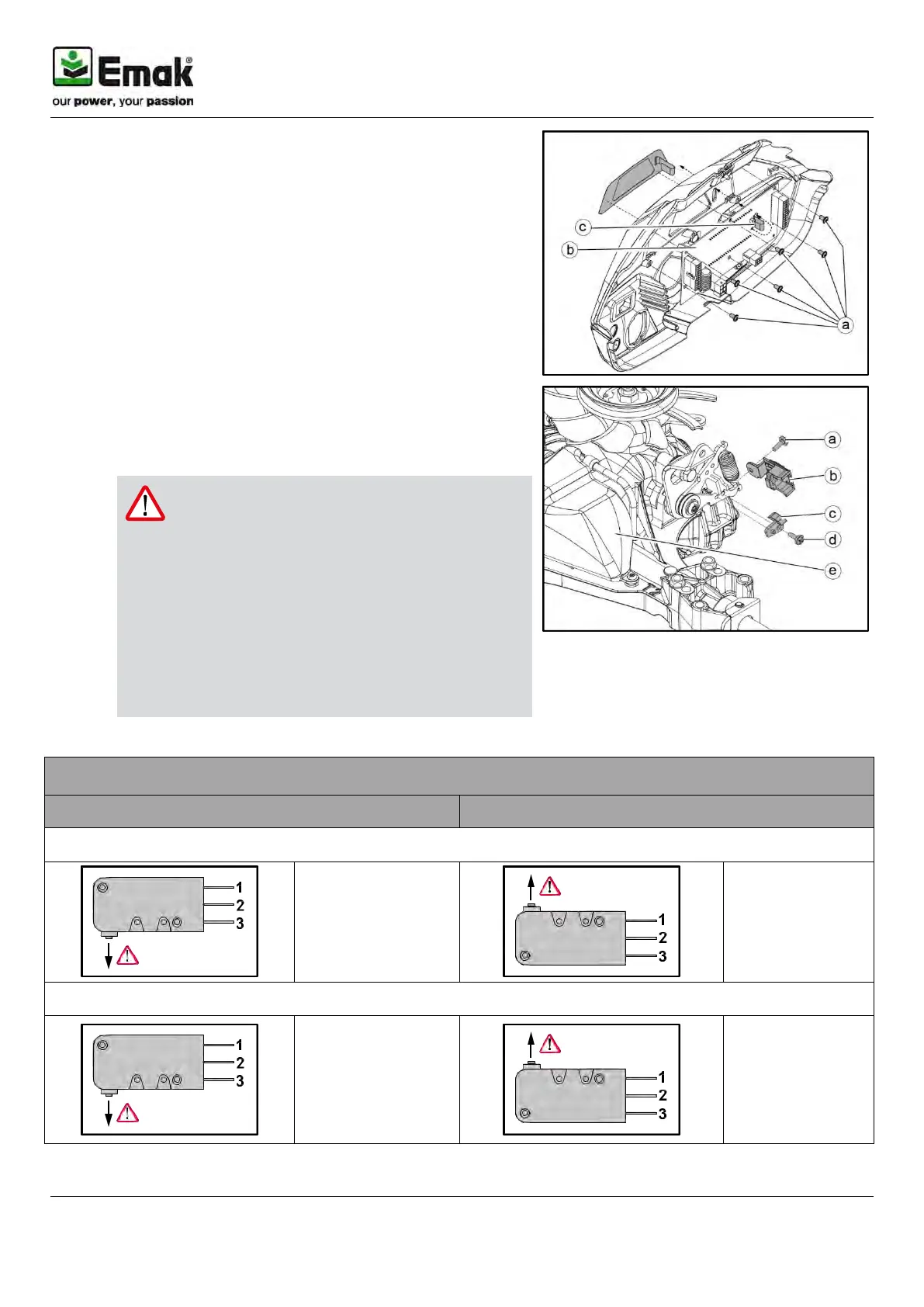 Emak®
our power, your passion

c
b
a

a
b
c
d
e

1
2
3

1
2
3

1
2
3

1
2
3