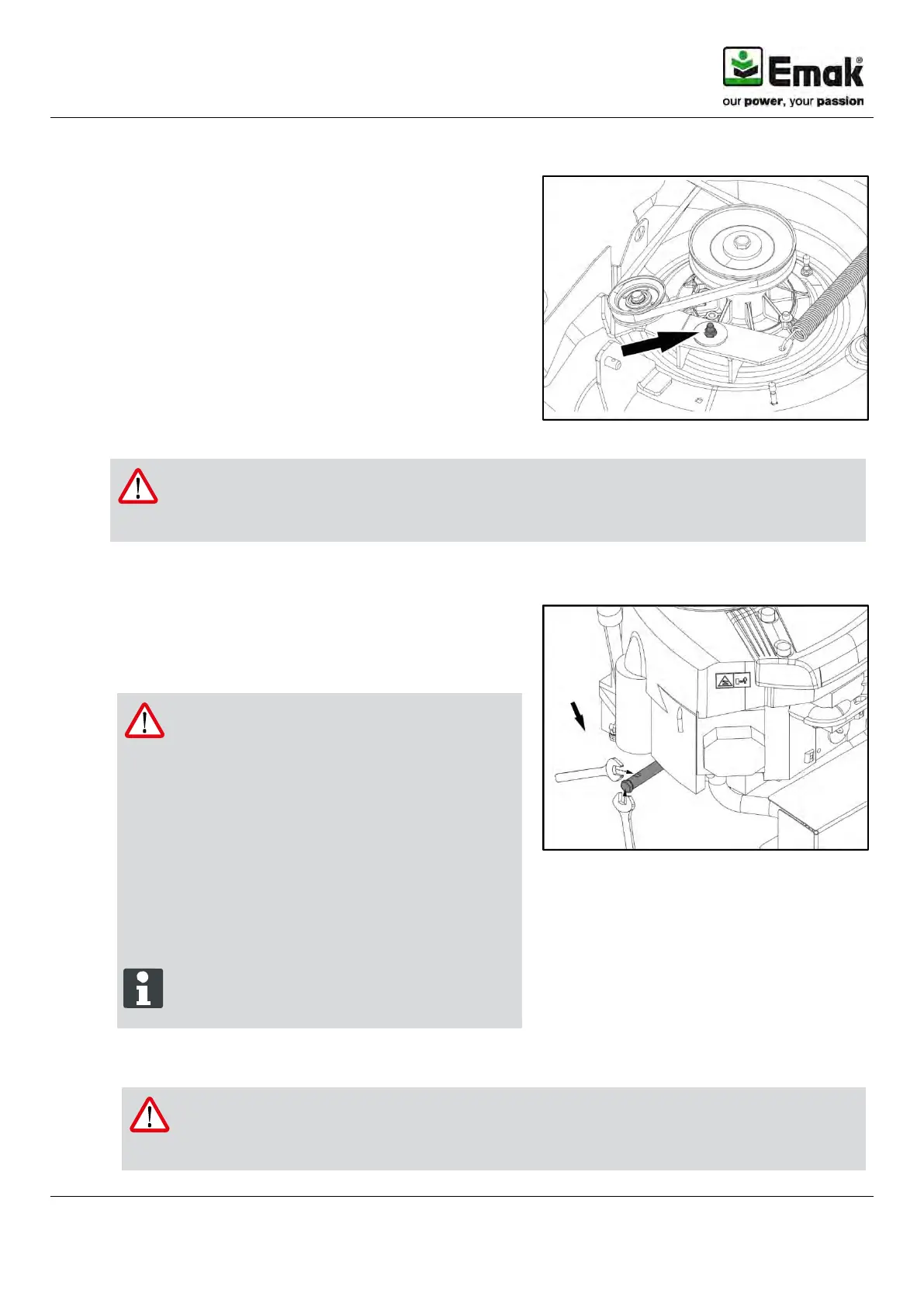 Emak®
our power, your passion