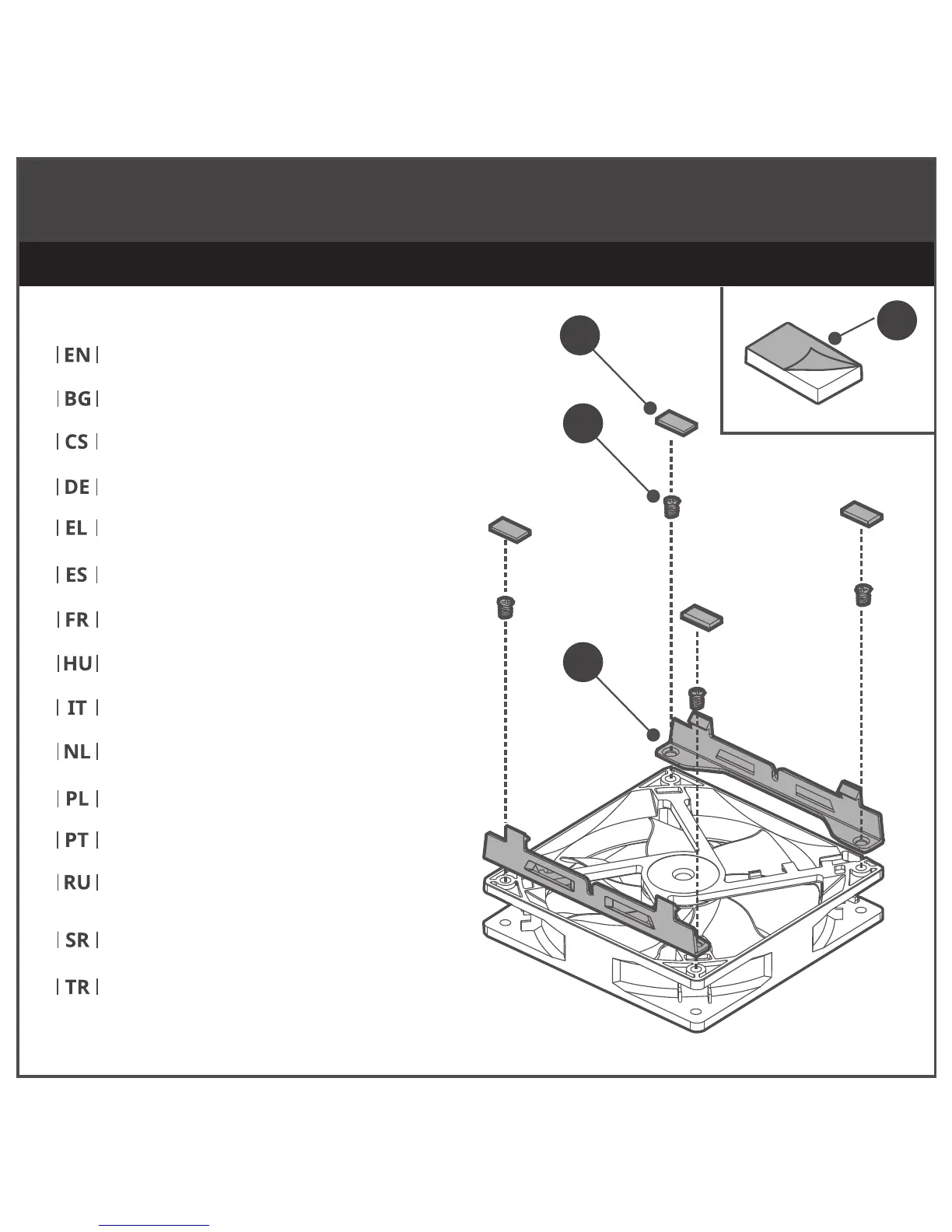 EN

BG

CS

DE

EL

ES

FR

HU

IT

NL

PL

PT

RU

SR

TR