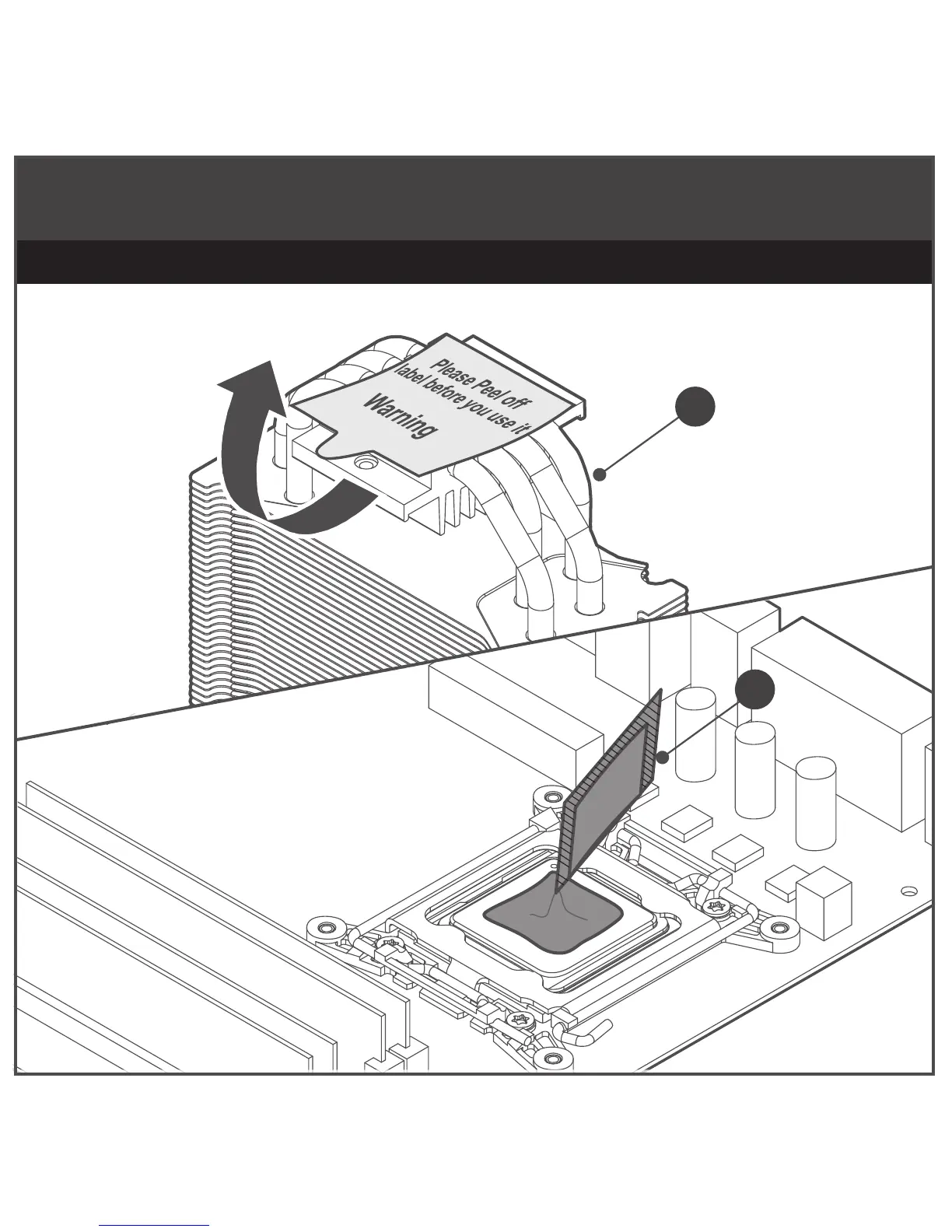 Please Peel off
label before you use it
Warning