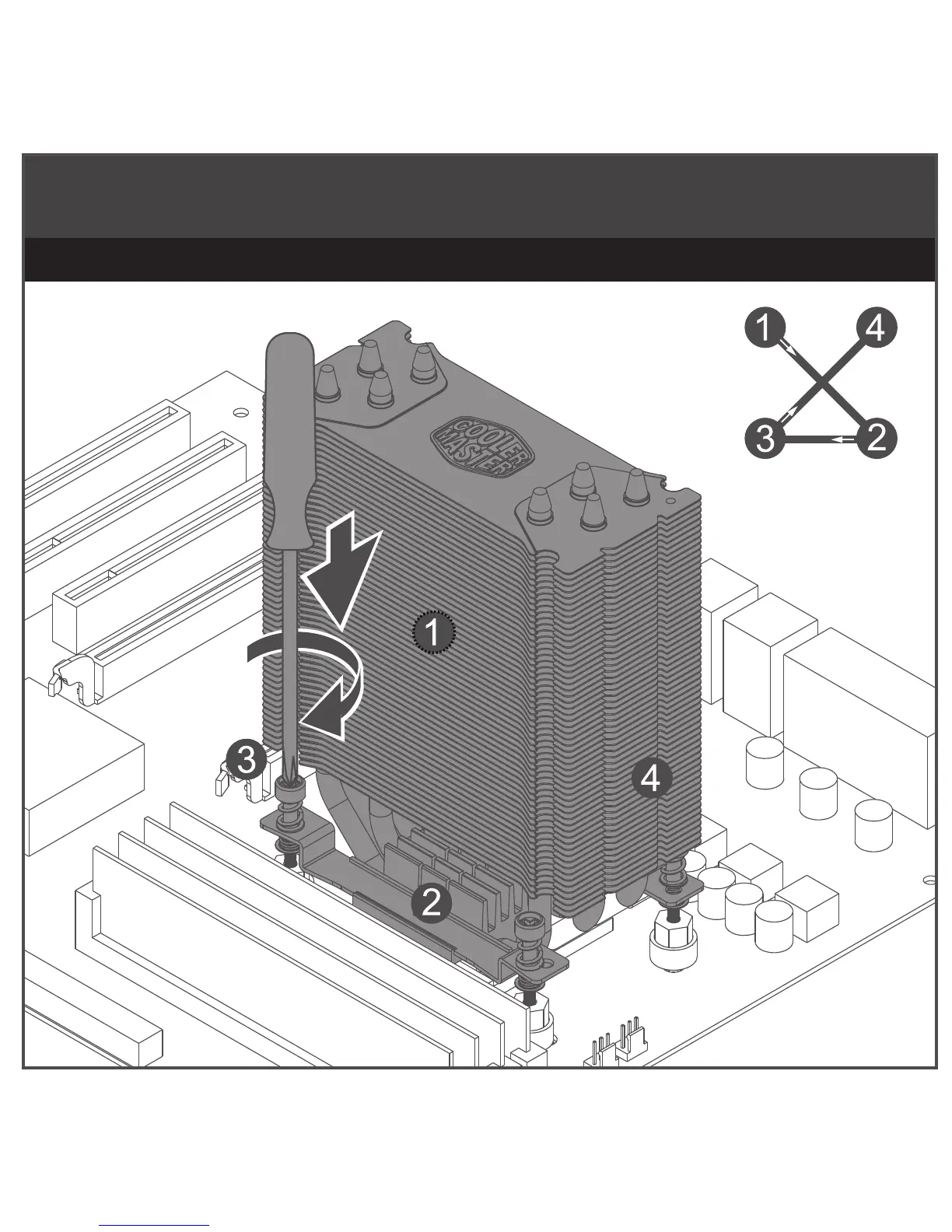 1
4
3
2
COOLER MASTER
1
3
4
2