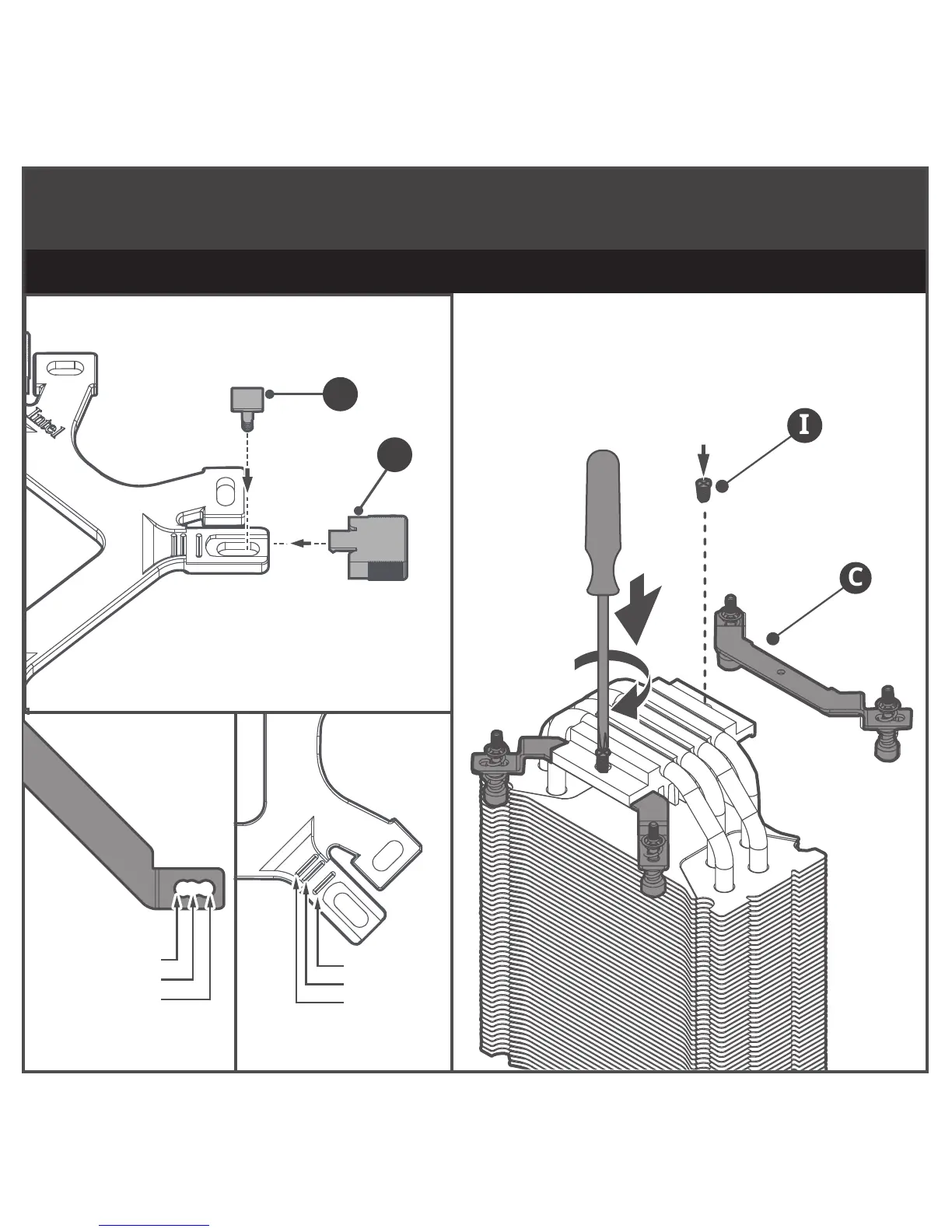 Intel

I

C