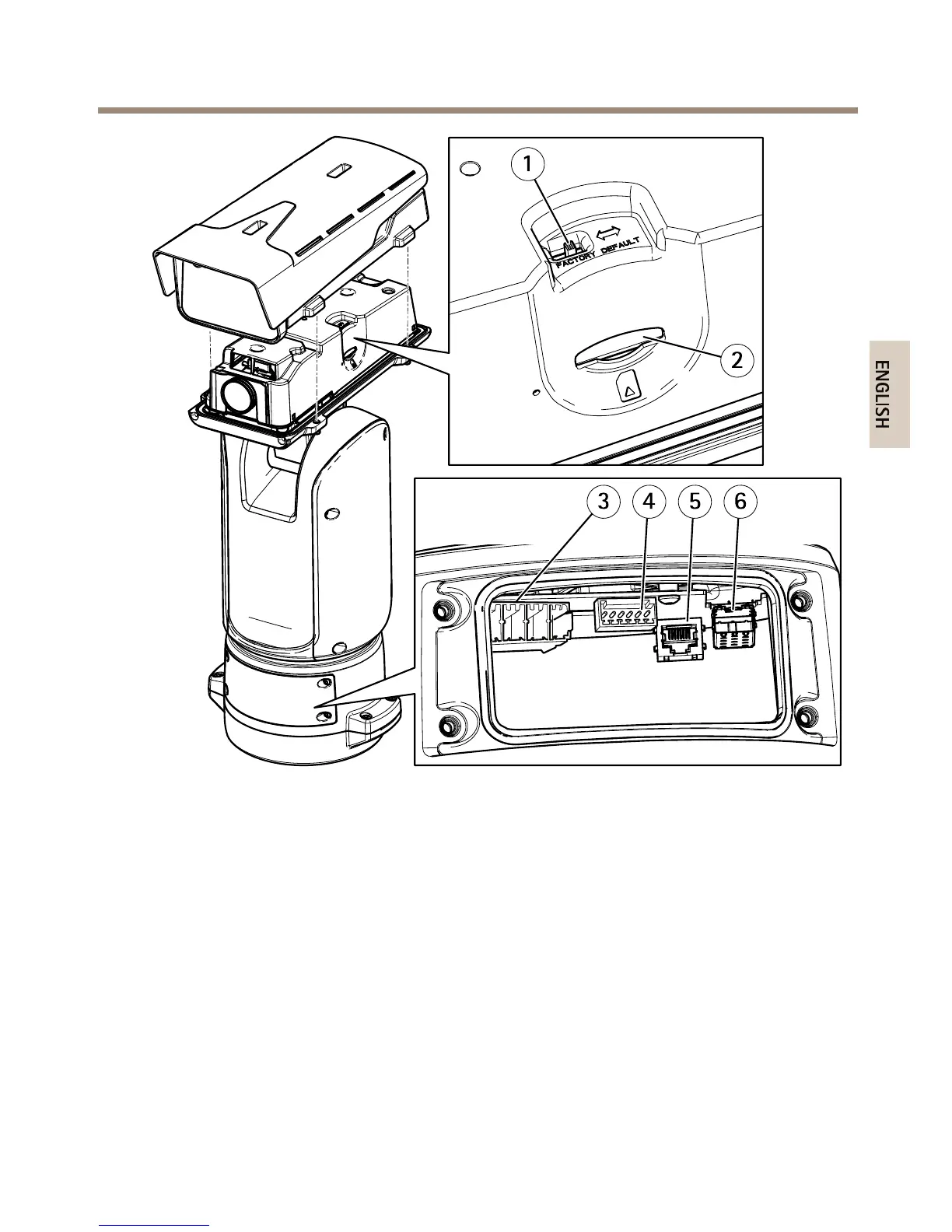 1

FACTORY DEFAULT

2

ENGLISH

3 4 5 6