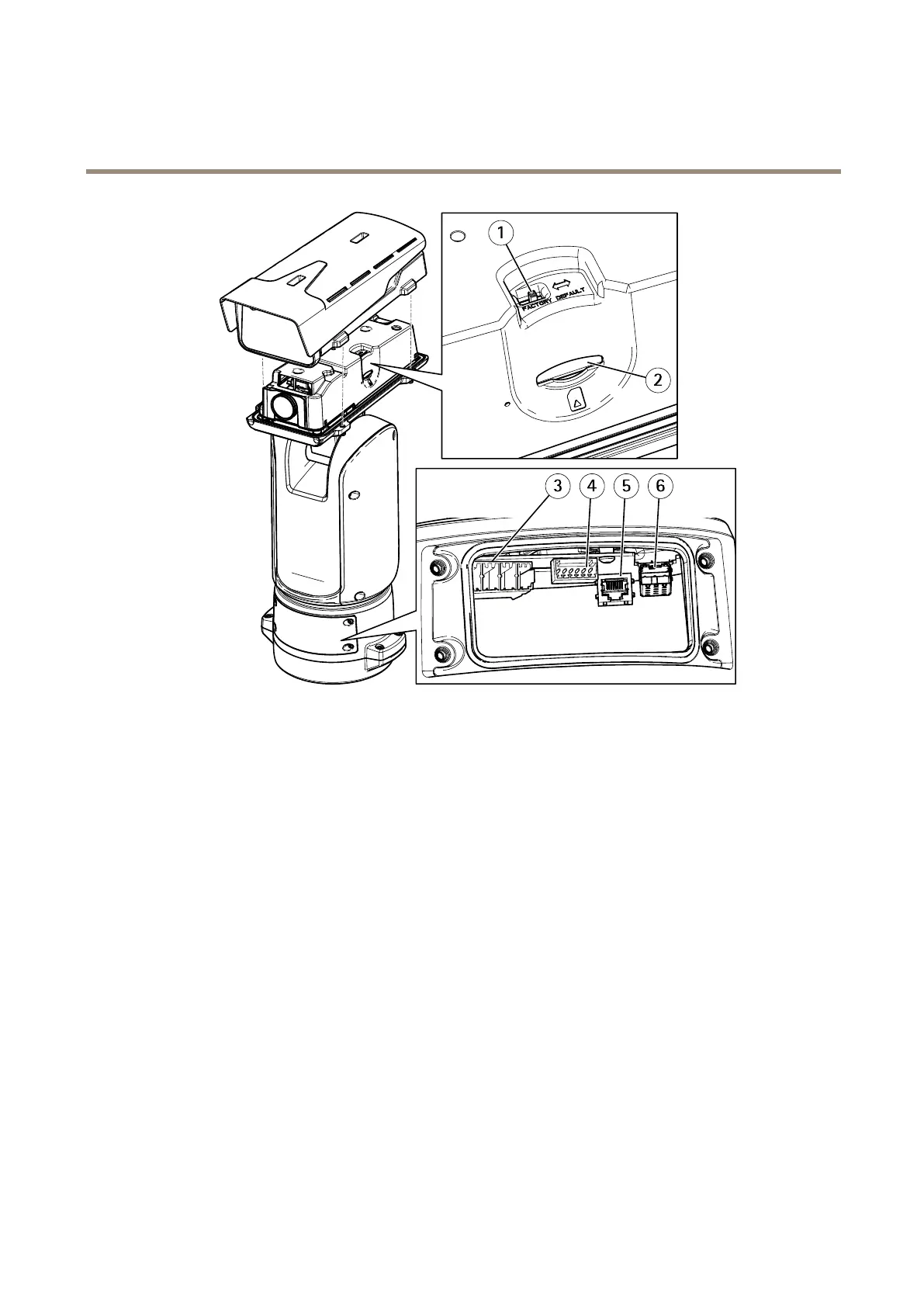 1
FACTORY DEFAULT
2
3
4
5
6