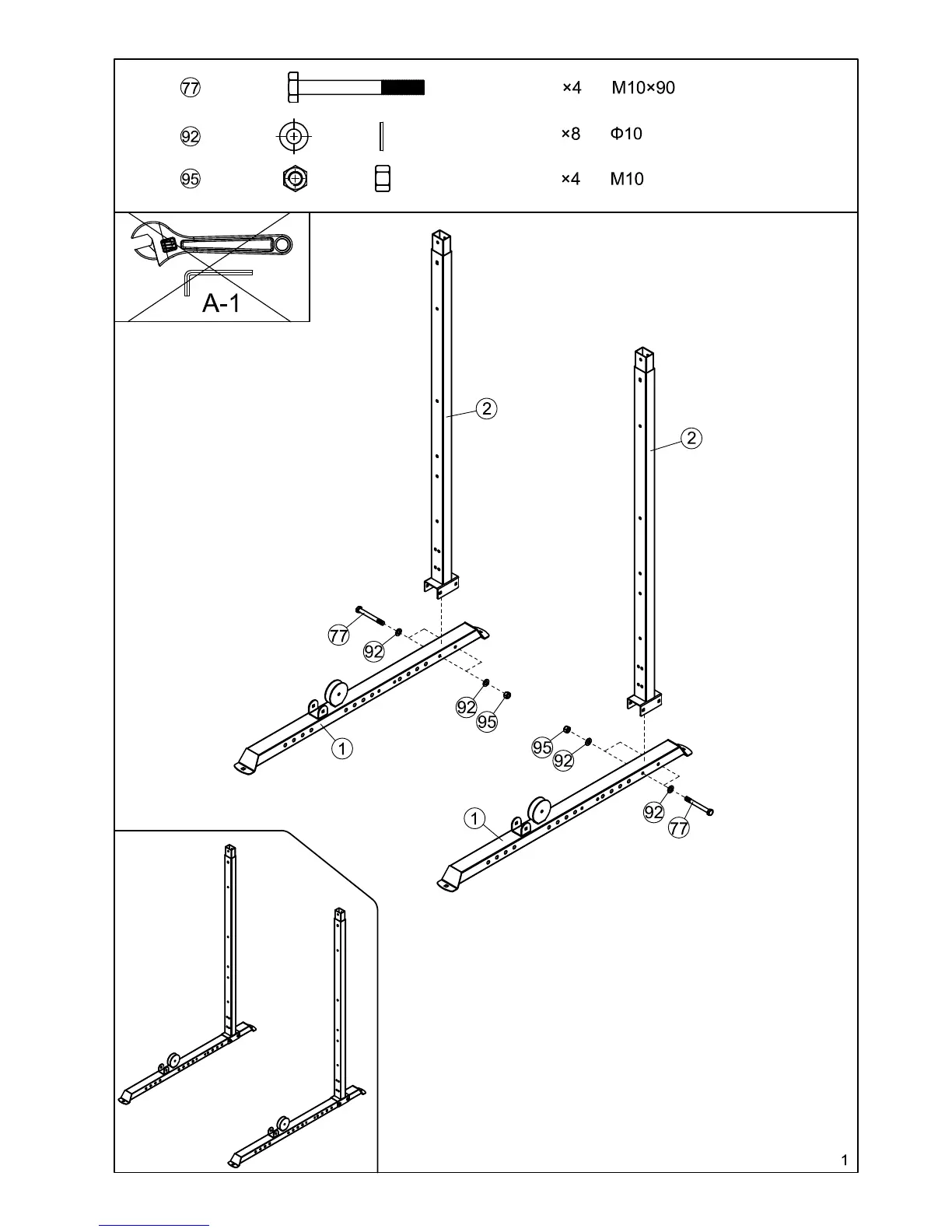 77 ×4 M10×90

92 ×8 Φ10

95 ×4 M10

A-1

2

2

77

92

92

95

1

95

92

92

77

1

1