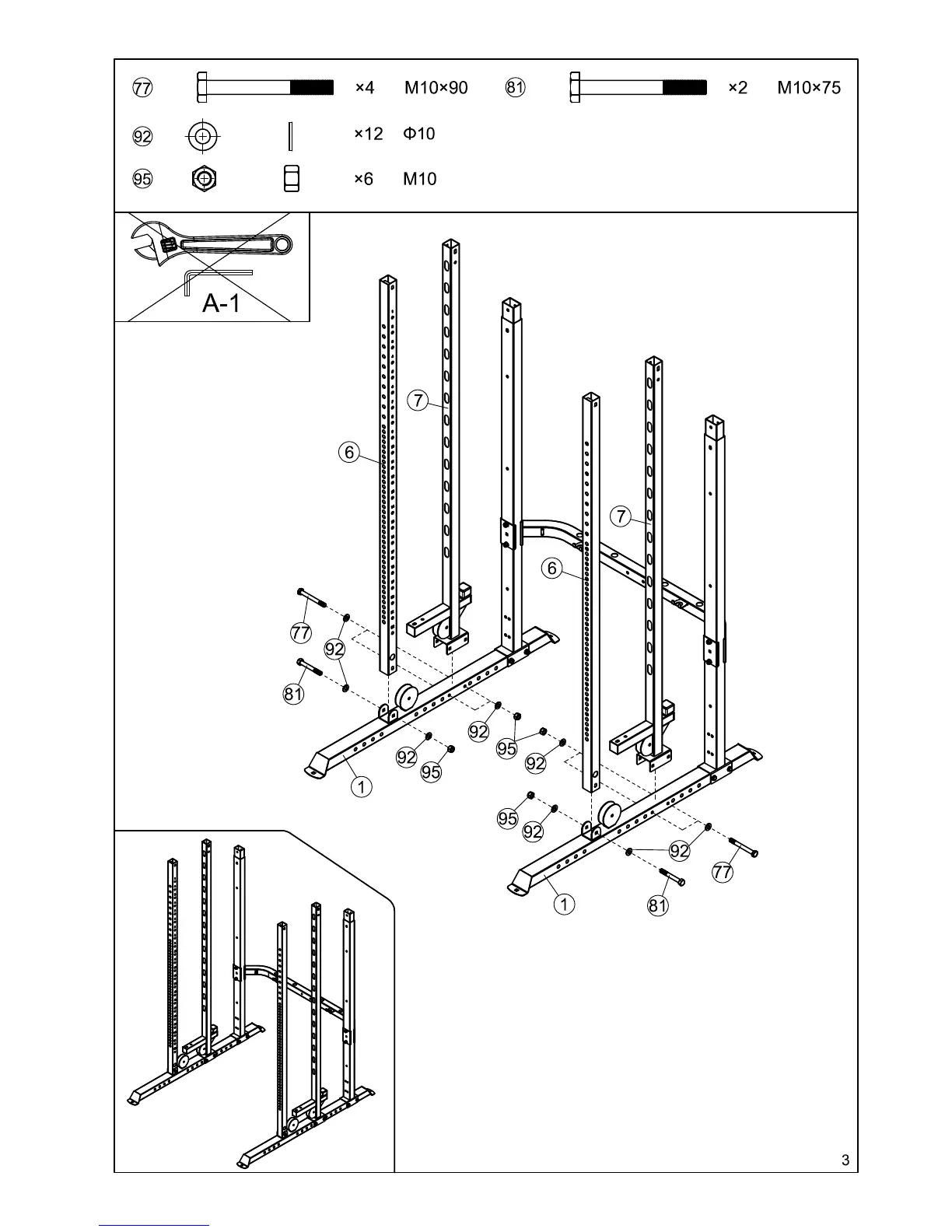 77 ×4 M10×90
81 ×2 M10×75
92 ×12 Φ10
95 ×6 M10

A-1

7
6
7
6
77
92
81
92
92
95
95
92
1
95
92
92
77
1
81

3