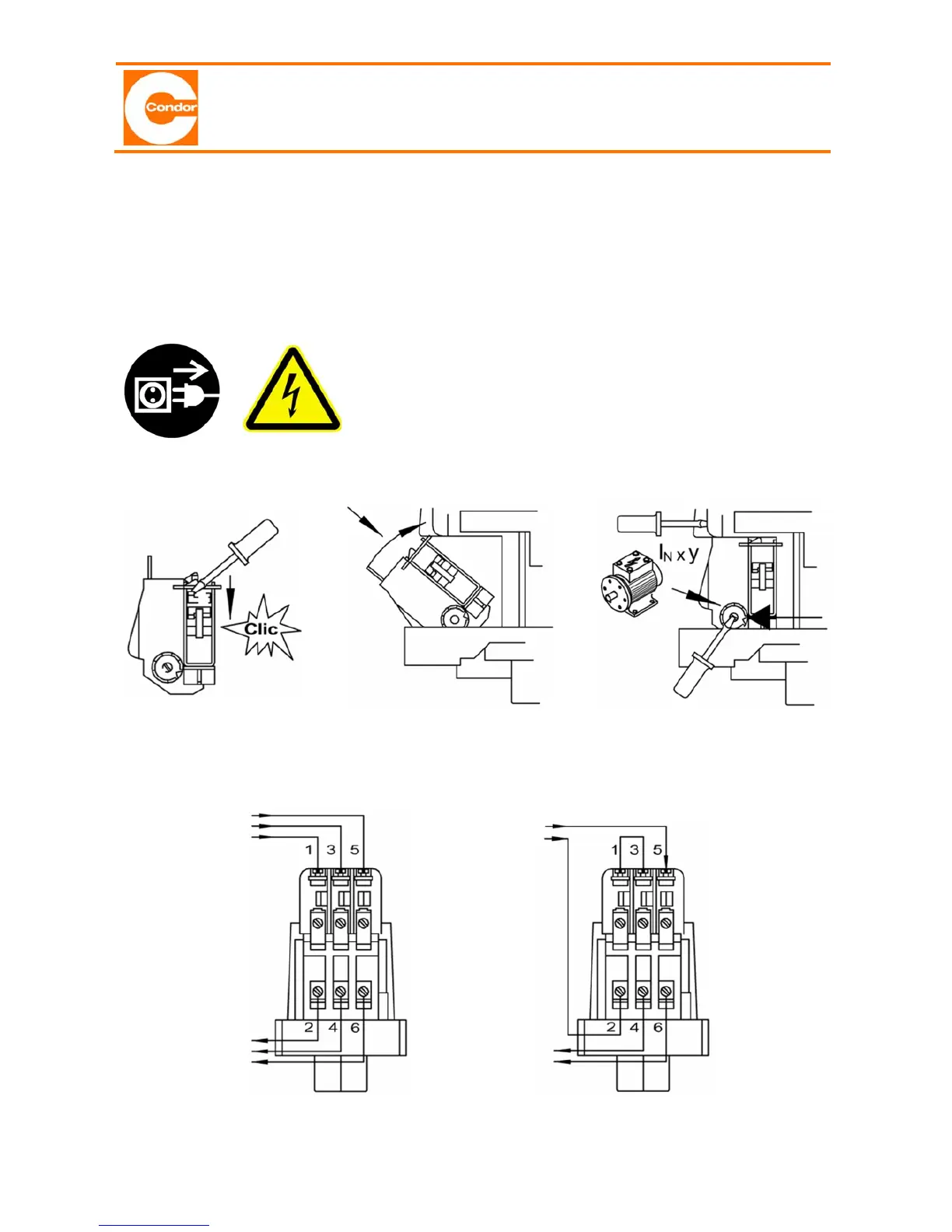 Condor

Clic

$I_N \times y$

1 3 5

2 4 6

1 3 5

2 4 6