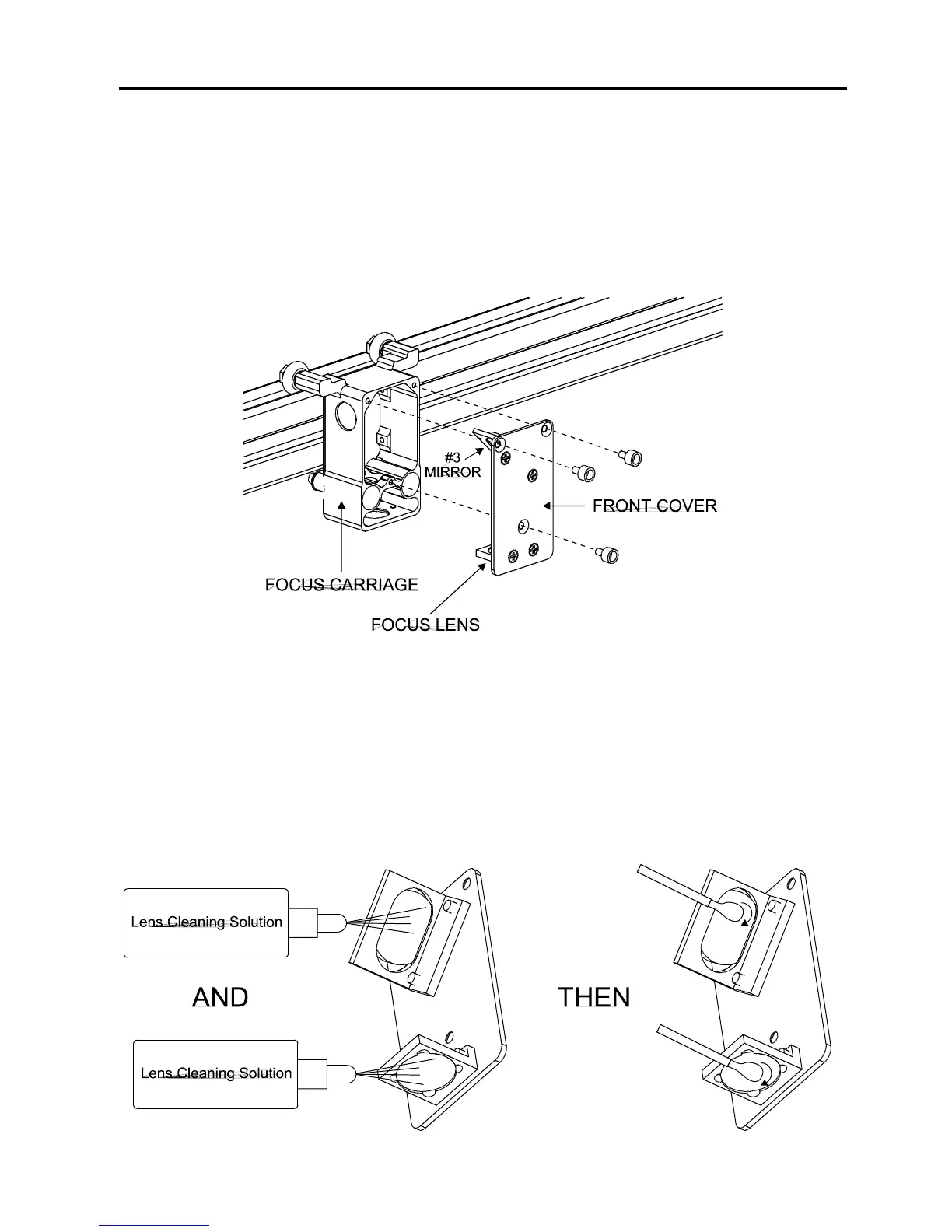 #3
MIRROR

FRONT COVER

FOCUS CARRIAGE

FOCUS LENS

Lens Cleaning Solution

AND

Lens Cleaning Solution

THEN