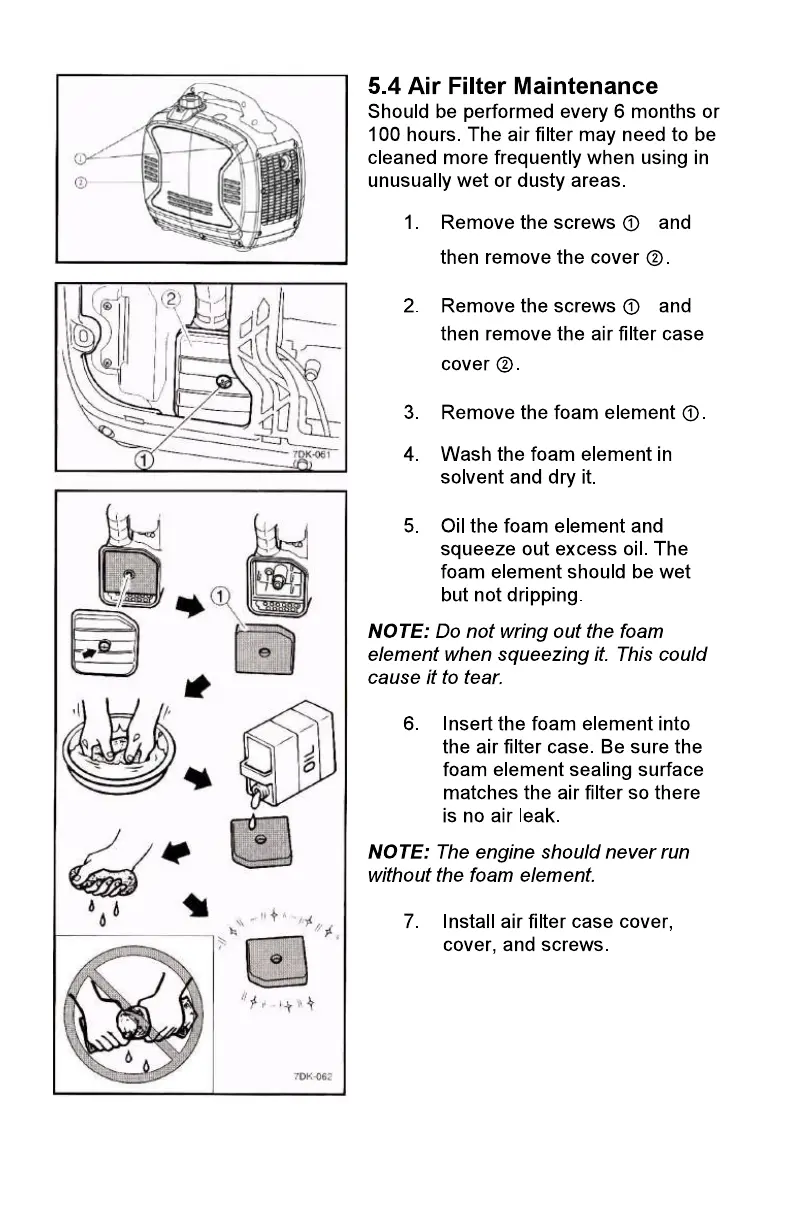 ①
②

②
①
7DK-061

①
OIL
7DK-062

5.4 Air Filter Maintenance
Should be performed every 6 months or 100 hours. The air filter may need to be cleaned more frequently when using in unusually wet or dusty areas.

1. Remove the screws ① and then remove the cover ②.

2. Remove the screws ① and then remove the air filter case cover ②.

3. Remove the foam element ①.

4. Wash the foam element in solvent and dry it.

5. Oil the foam element and squeeze out excess oil. The foam element should be wet but not dripping.

NOTE: Do not wring out the foam element when squeezing it. This could cause it to tear.

6. Insert the foam element into the air filter case. Be sure the foam element sealing surface matches the air filter so there is no air leak.

NOTE: The engine should never run without the foam element.

7. Install air filter case cover, cover, and screws.