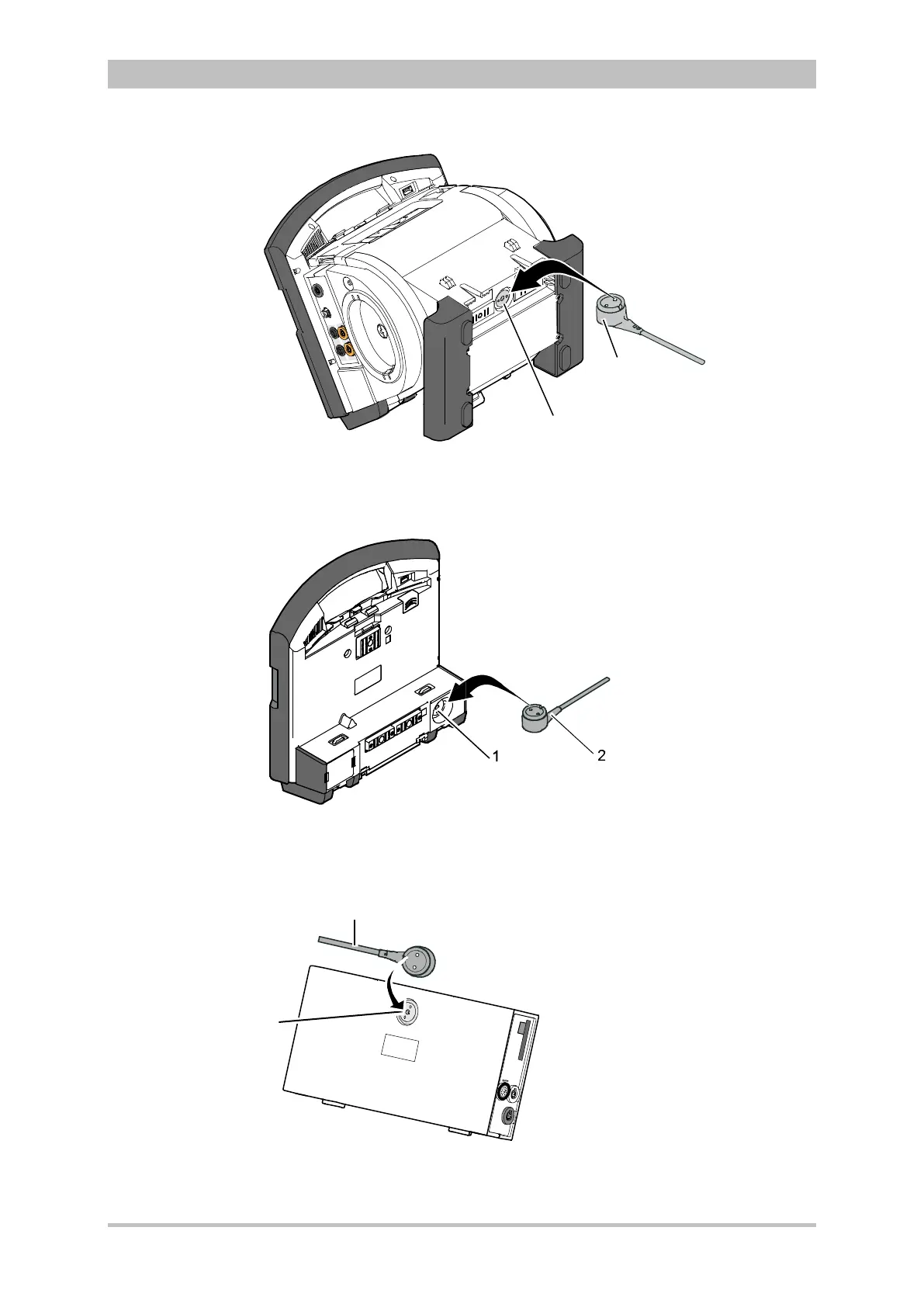 1

2