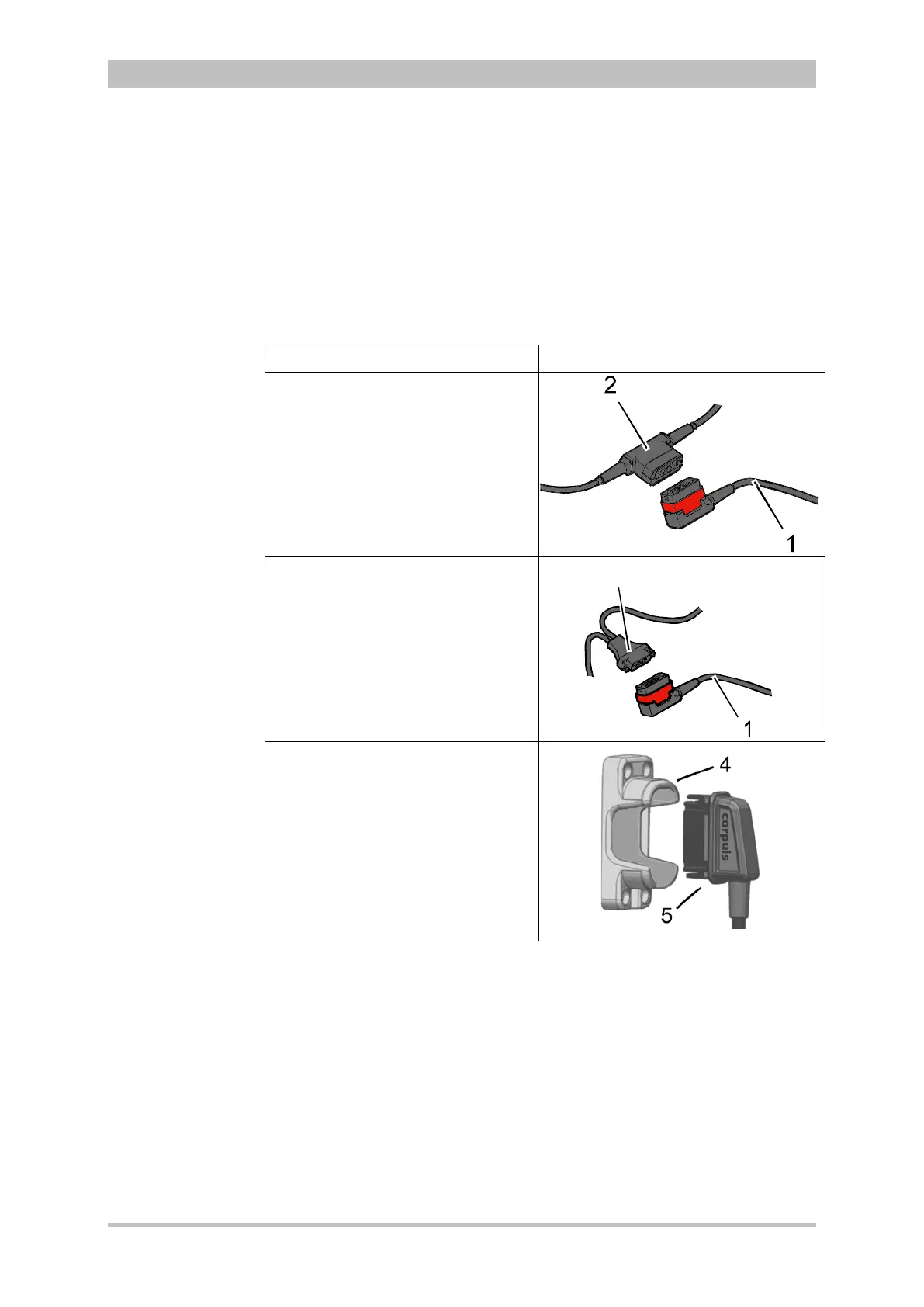 2

1

1

4

corpuls

5