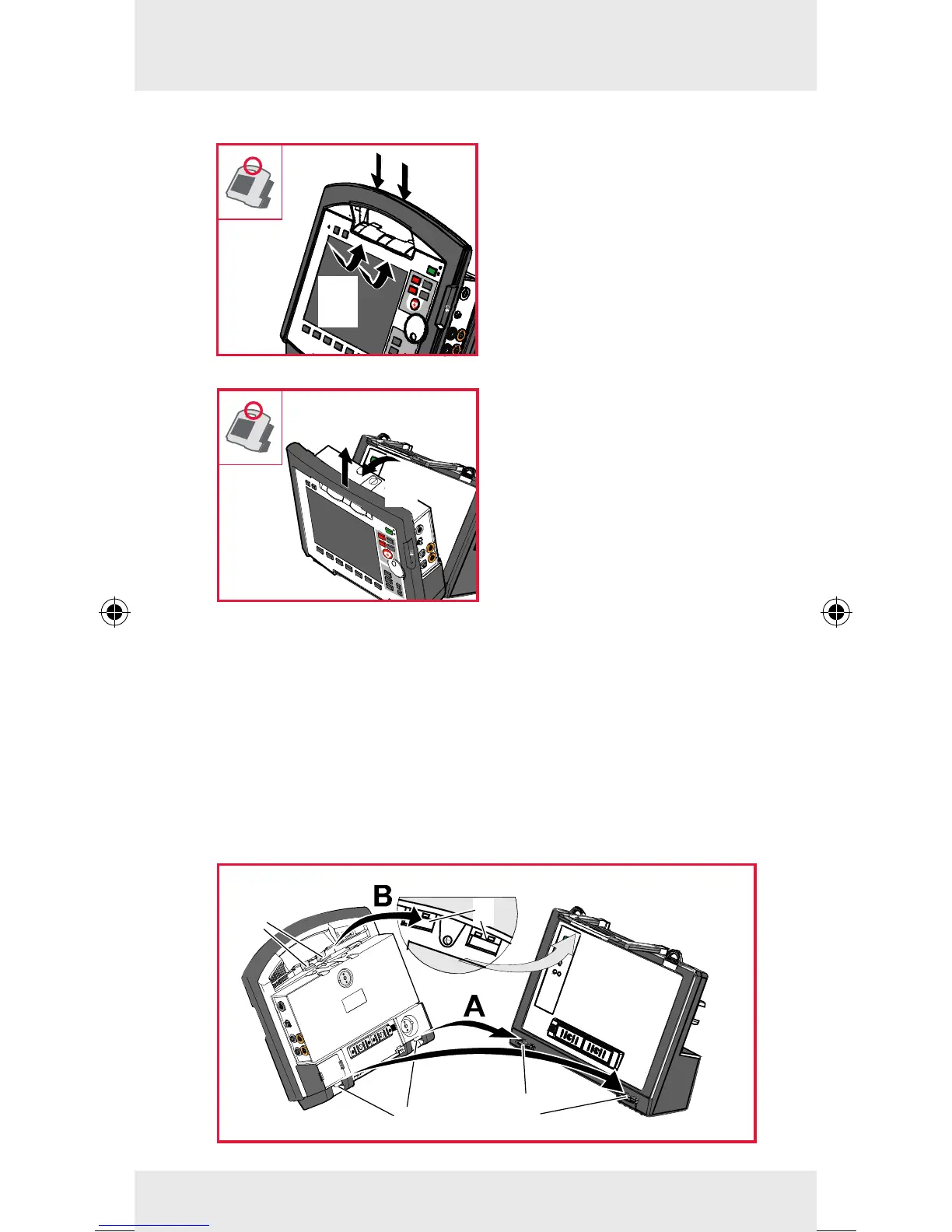 B

A