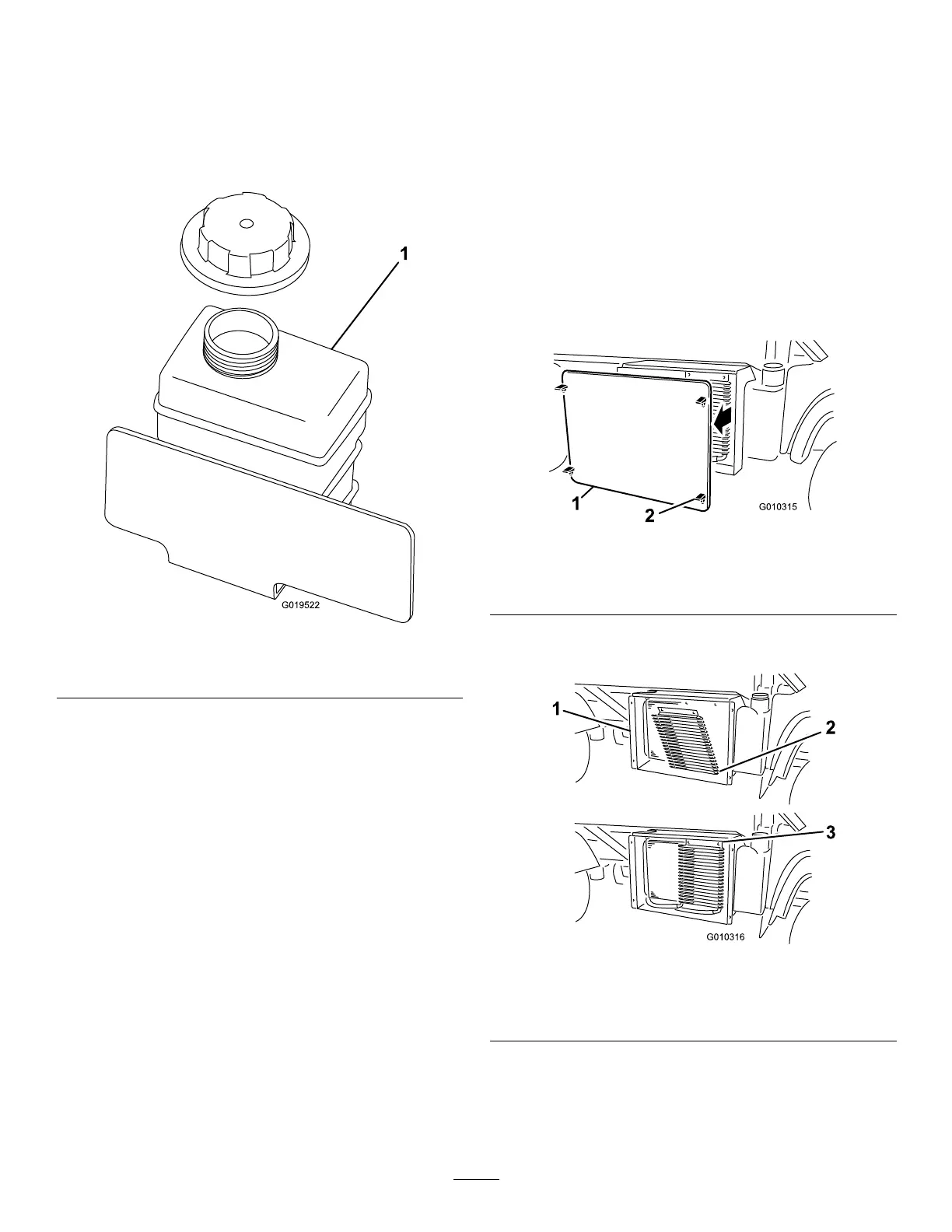 1

G019522

1

2

G010315

1

2

3

G010316