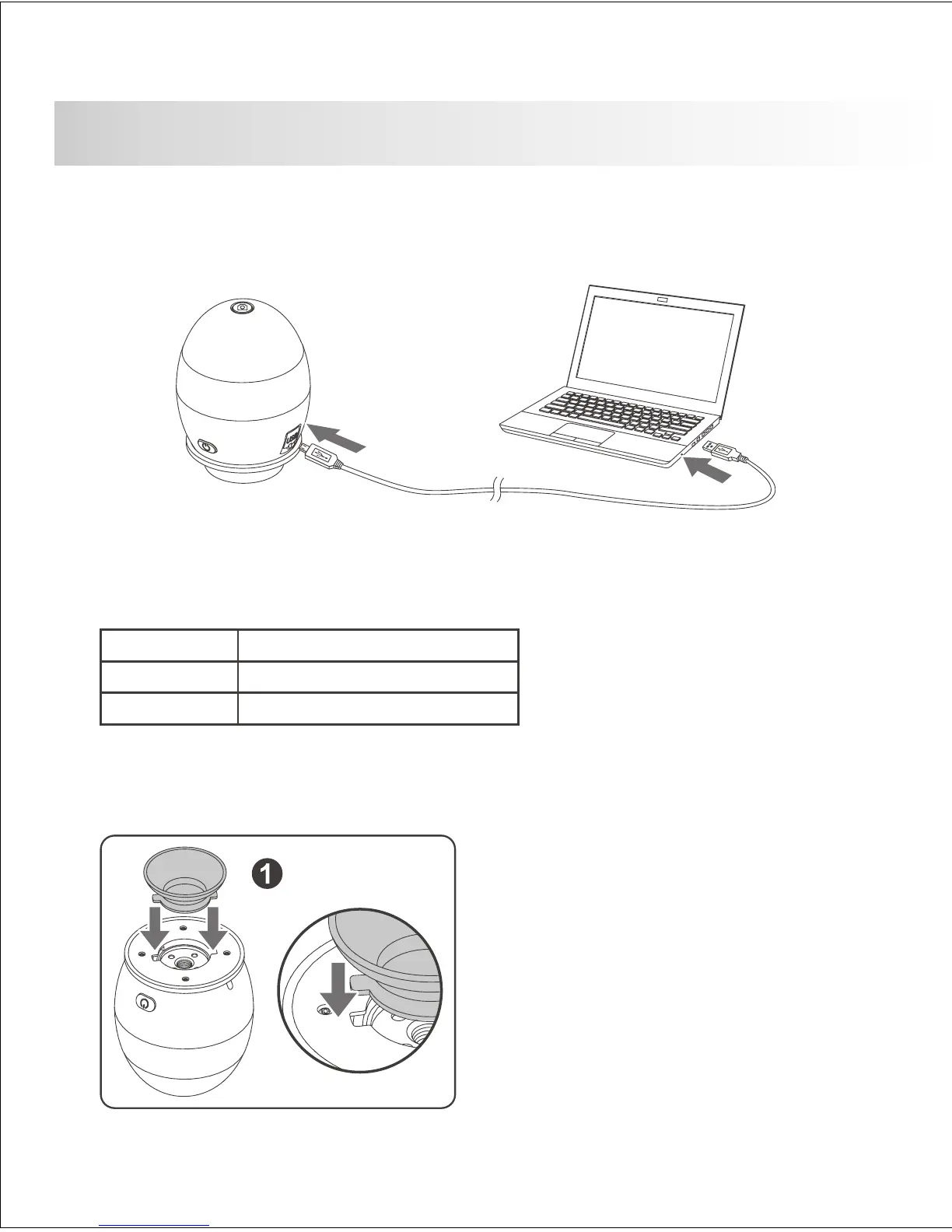 1