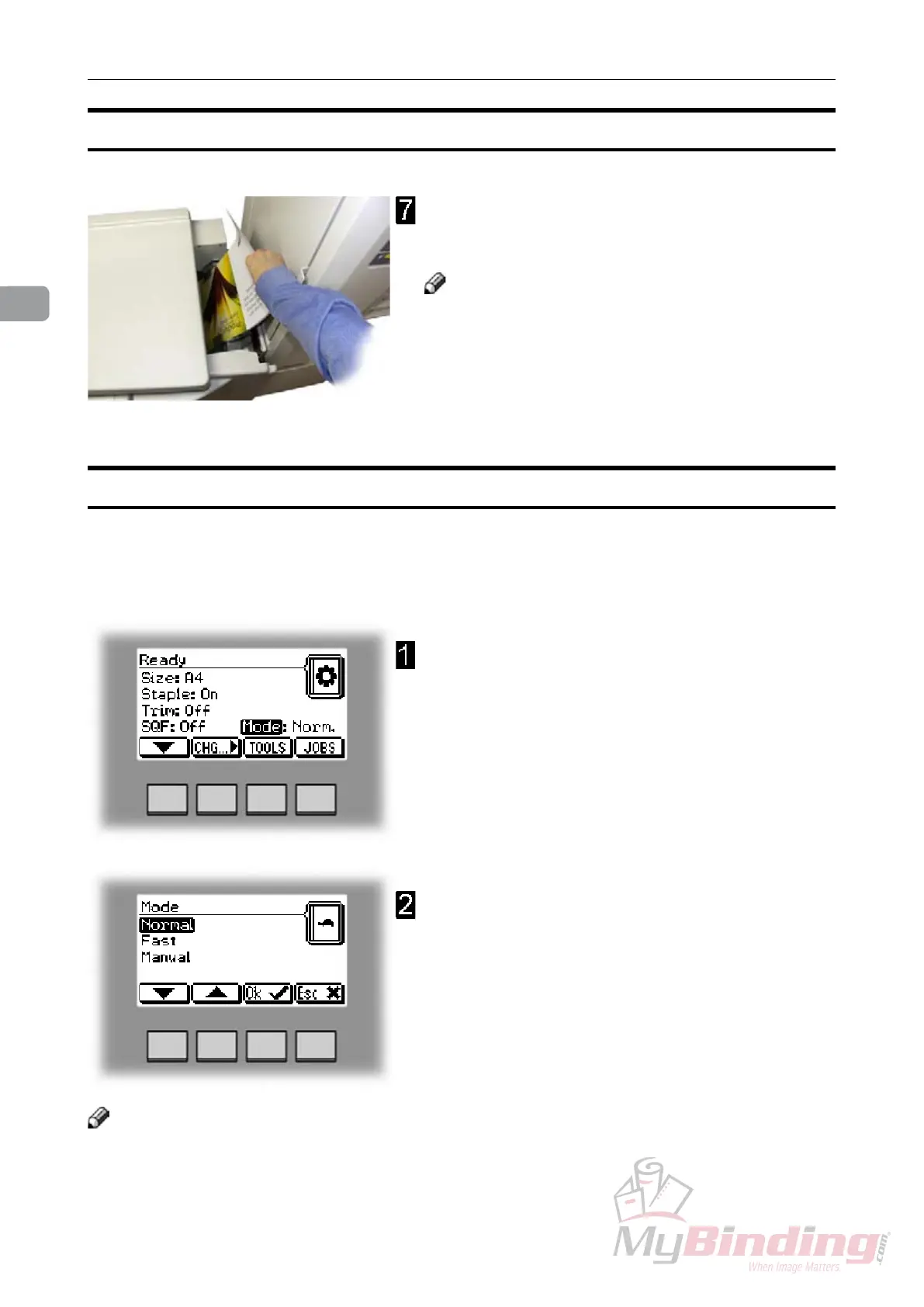 7

Ready
Size: A4
Staple: On
Trim: Off
SQF: Off Mode: Norm.
CHG... TOOLS JOBS

1

Mode
Normal
Fast
Manual
Ok Esc

2

MyBinding.com
When Image Matters.