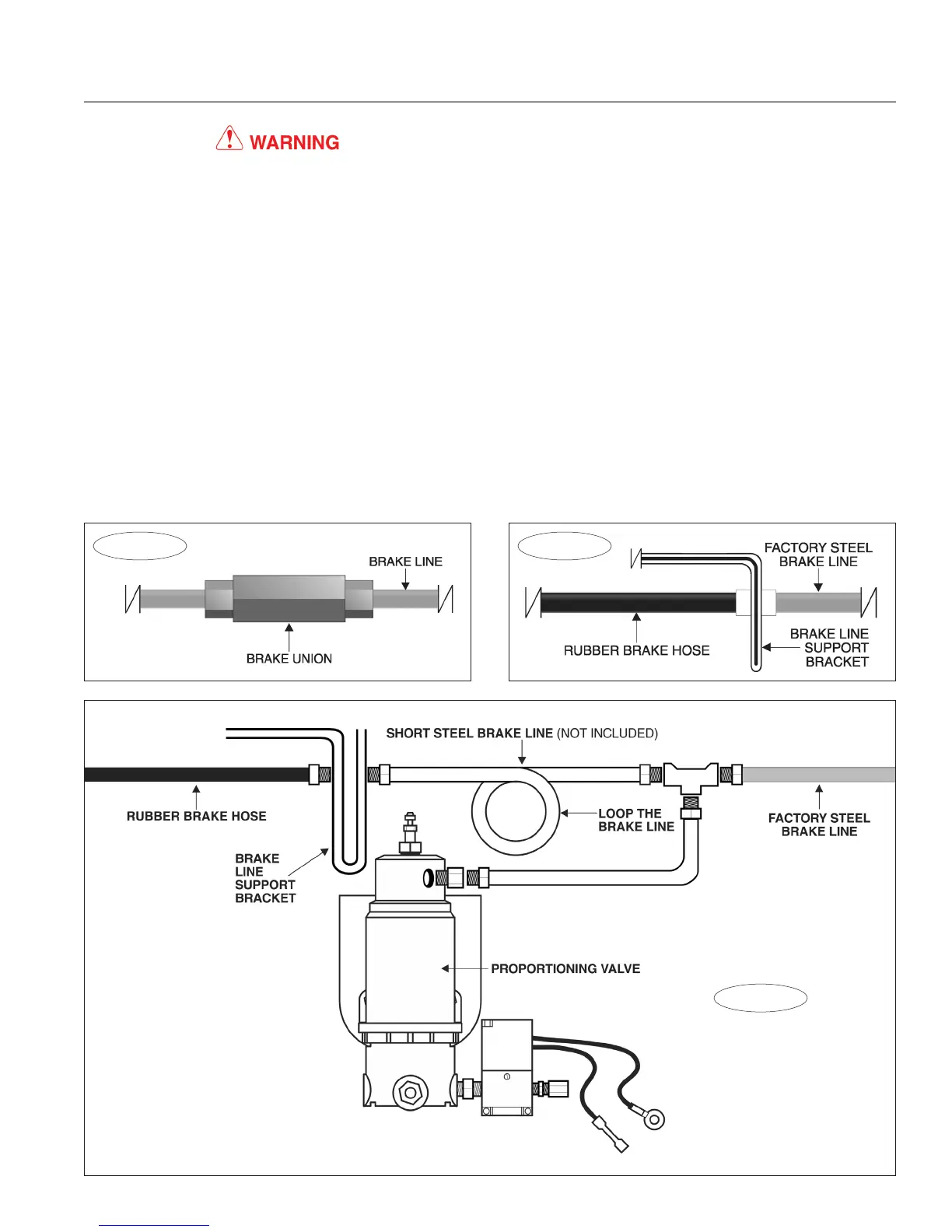 WARNING

BRAKE LINE

BRAKE UNION

FACTORY STEEL BRAKE LINE

RUBBER BRAKE HOSE

BRAKE LINE SUPPORT BRACKET

SHORT STEEL BRAKE LINE (NOT INCLUDED)

RUBBER BRAKE HOSE

LOOP THE BRAKE LINE

FACTORY STEEL BRAKE LINE

BRAKE LINE SUPPORT BRACKET

PROPORTIONING VALVE