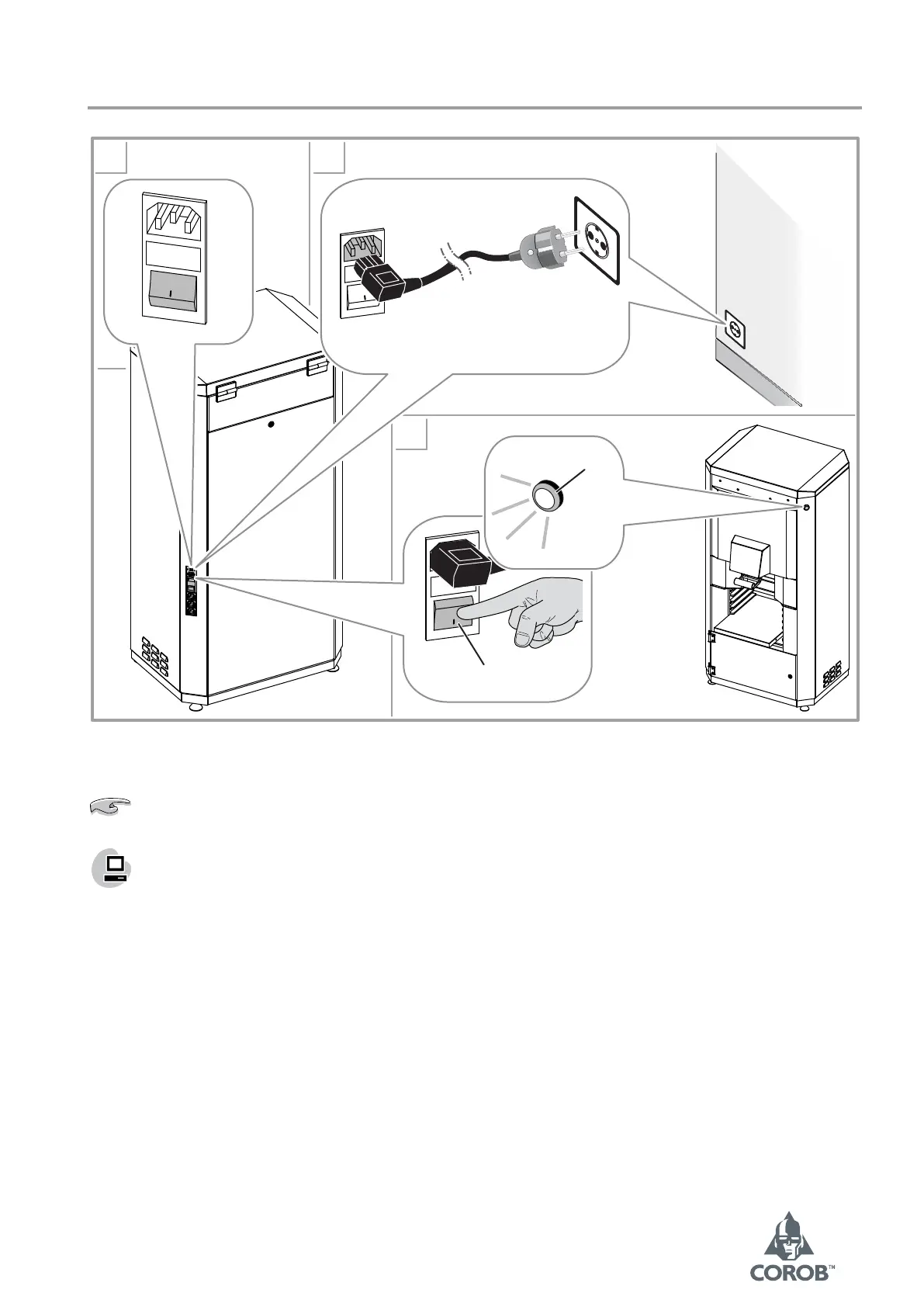 COROB™