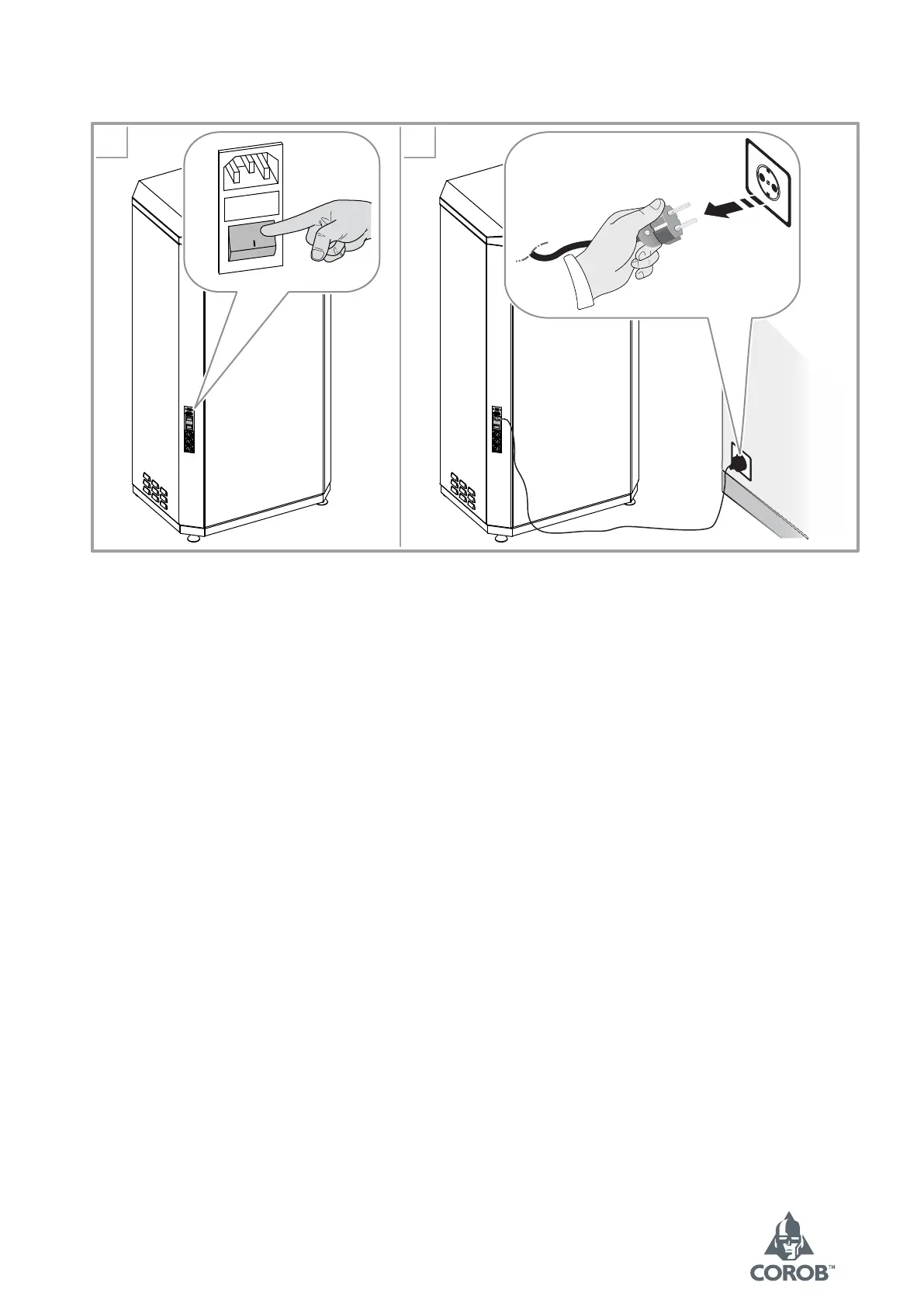 COROB™