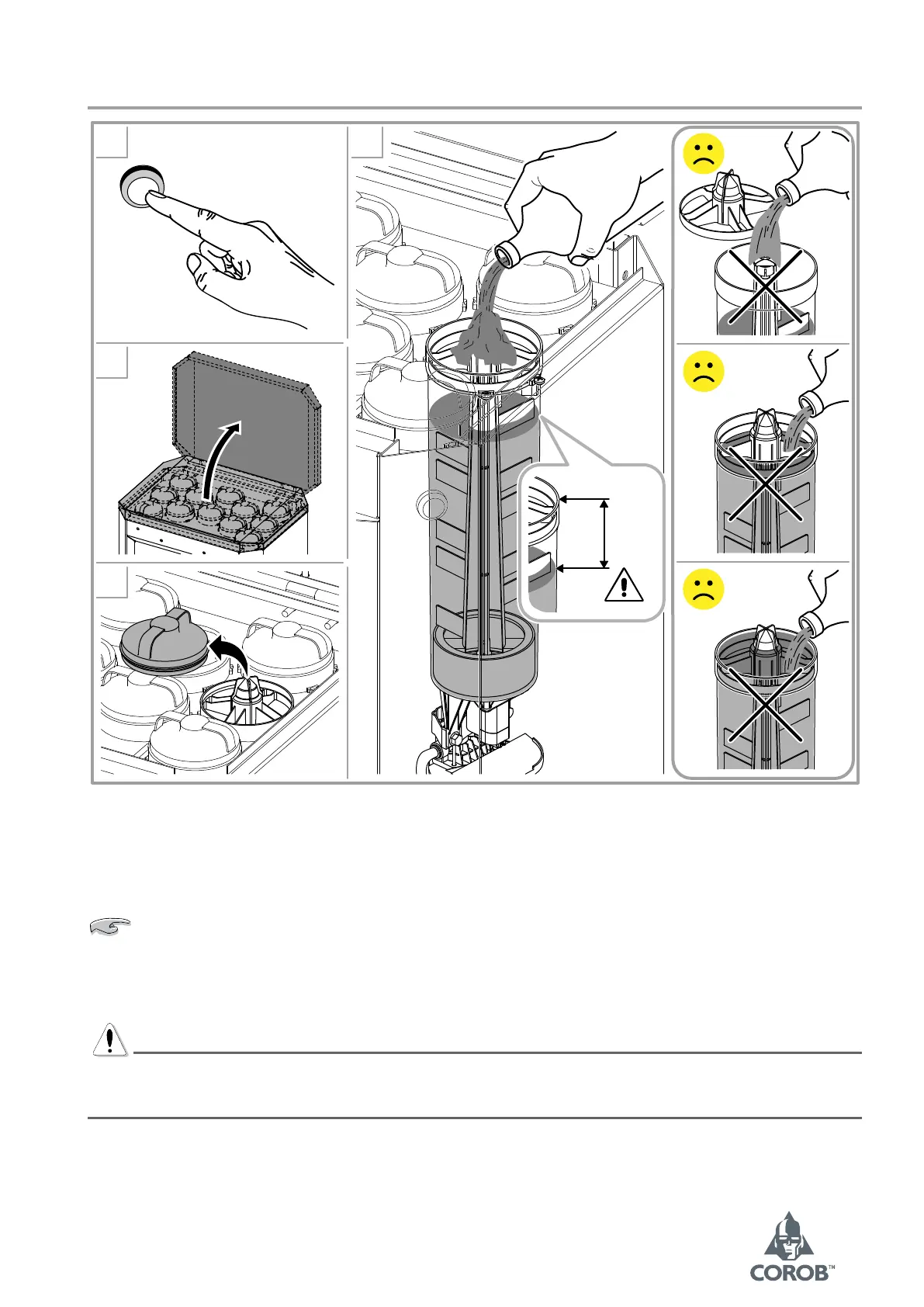 COROB™