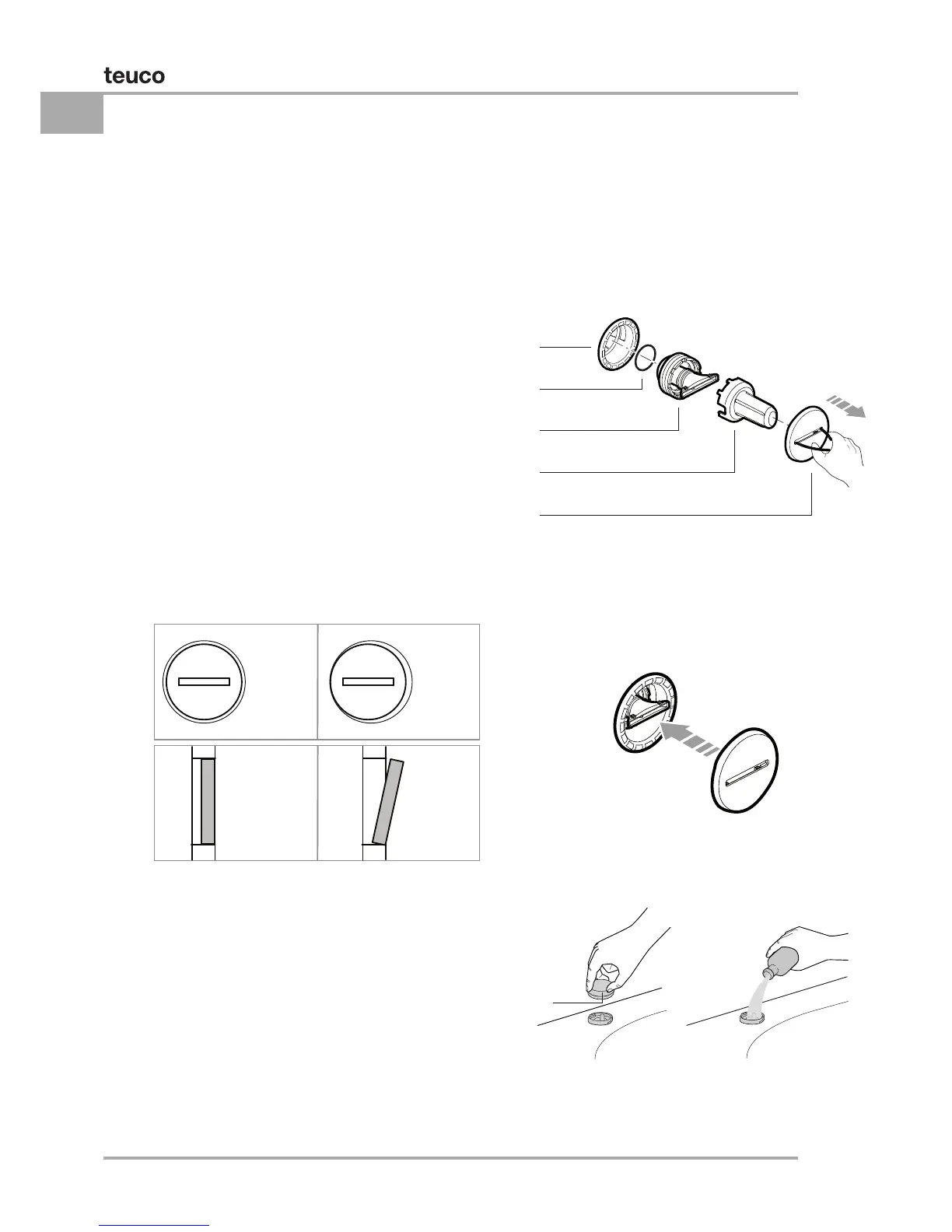 teuco