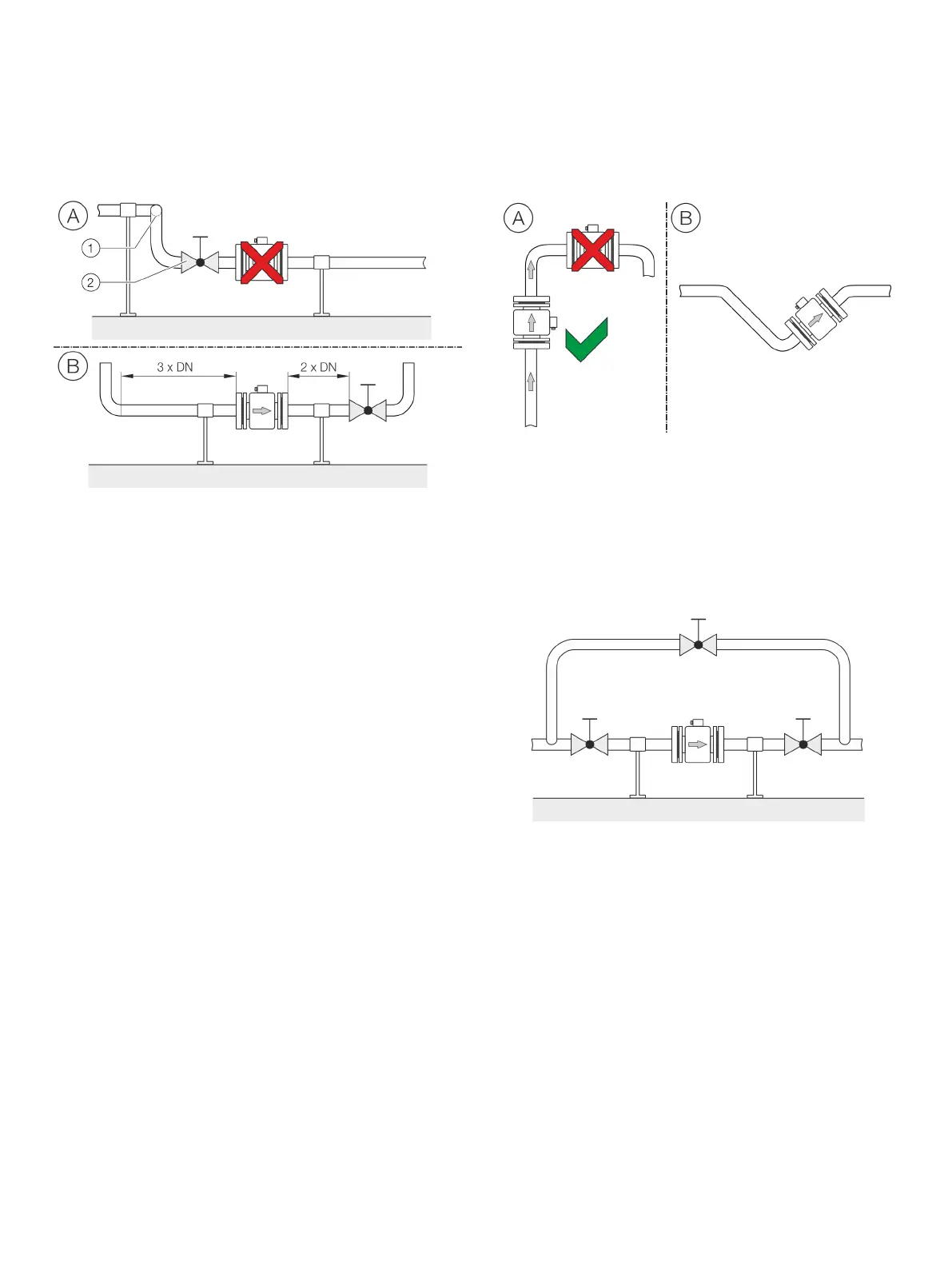 A
1
2
B
3 x DN
2 x DN

A
B