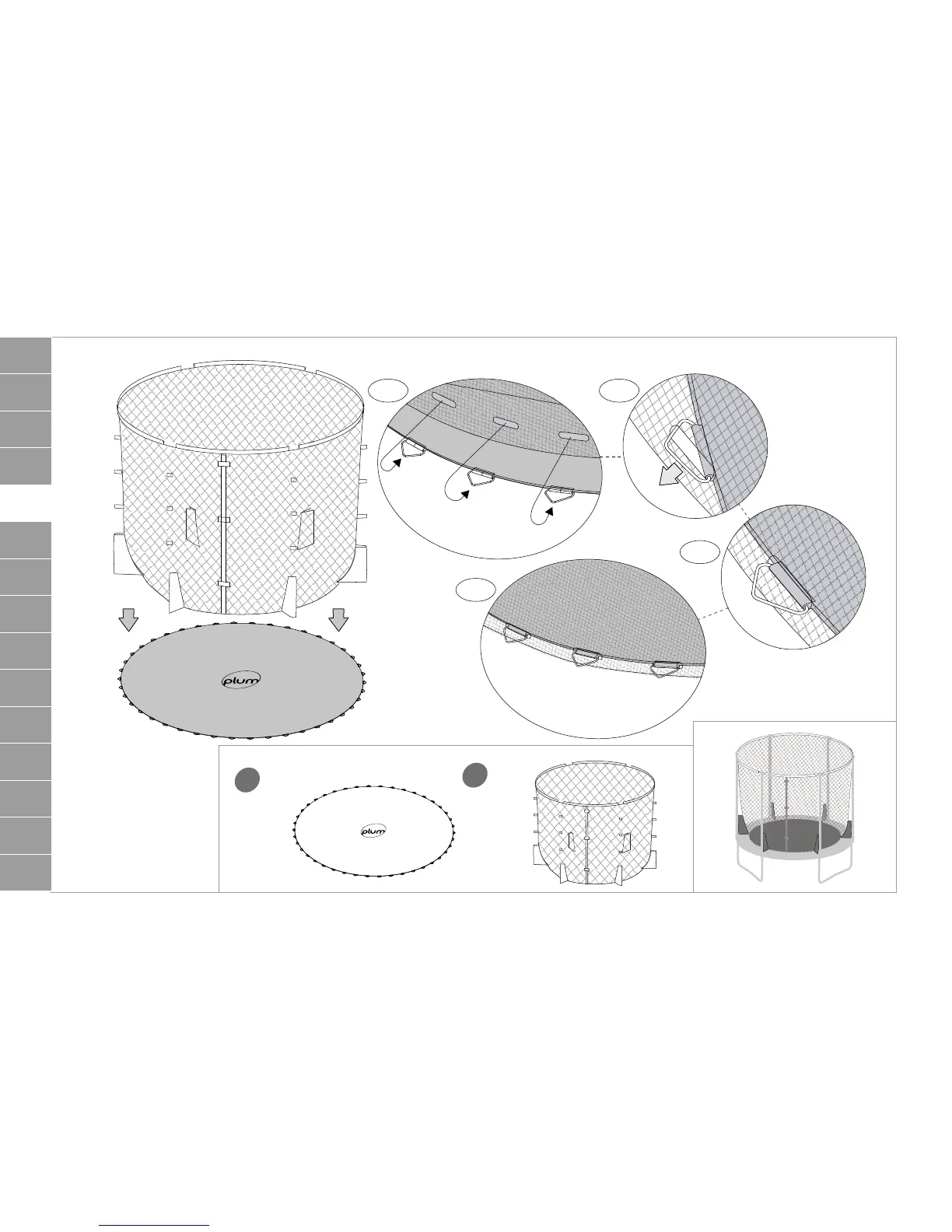 plum

plum