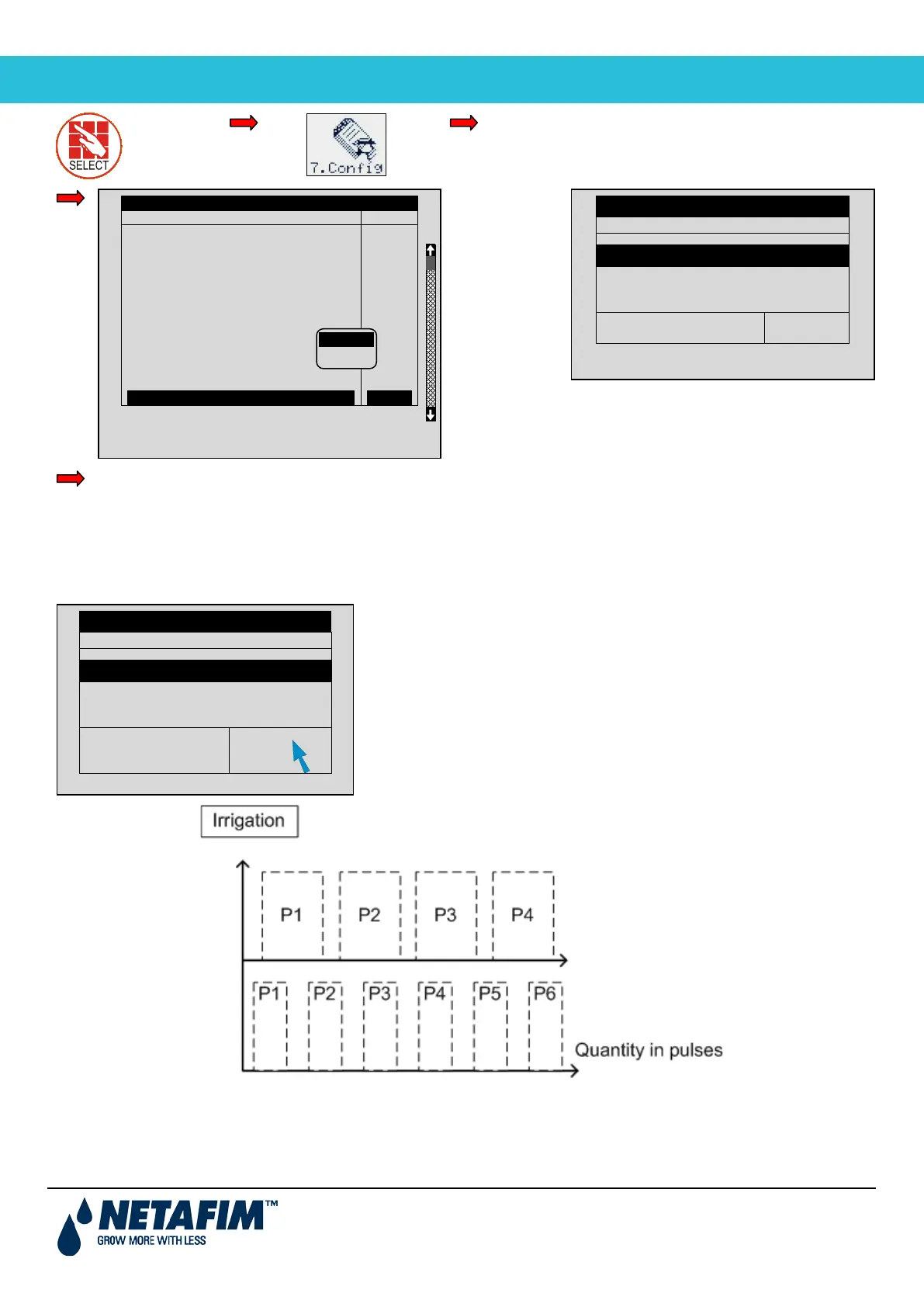 SELECT

7.Config

Irrigation

P1
P2
P3
P4

P1
P2
P3
P4
P5
P6

Quantity in pulses

NETAFIM™
GROW MORE WITH LESS