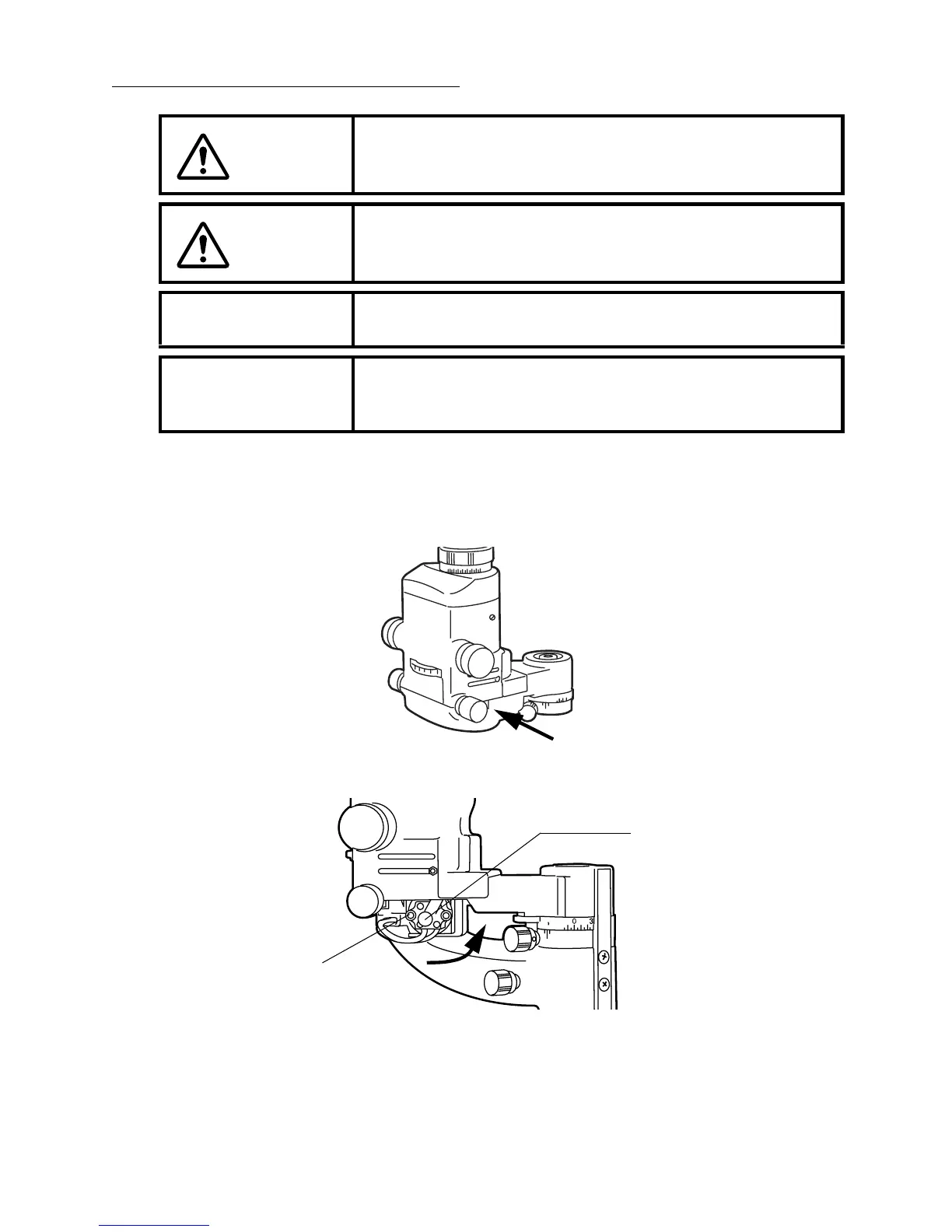 0 3