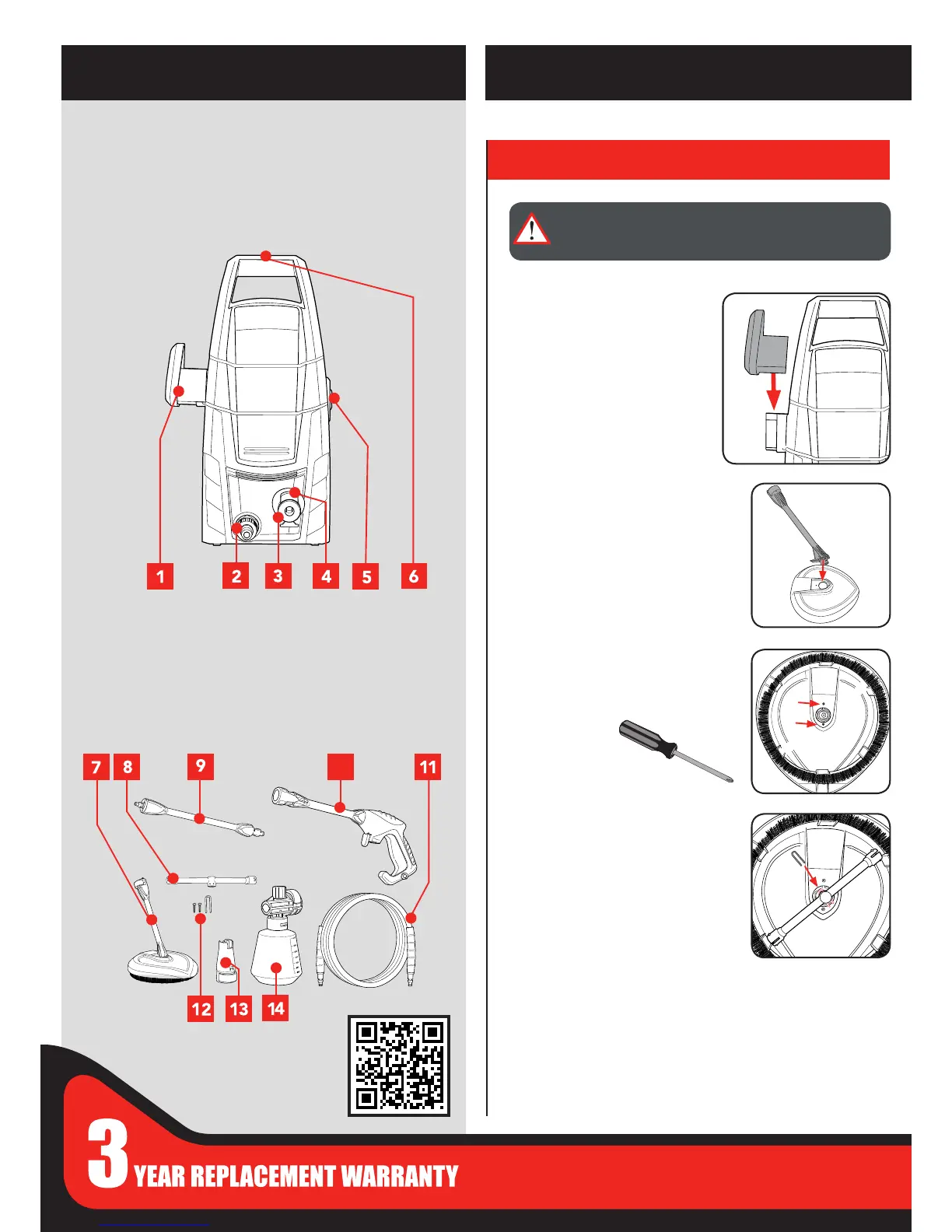 1
2
3
4
5
6

7
8
9
11

12
13
14

3 YEAR REPLACEMENT WARRANTY