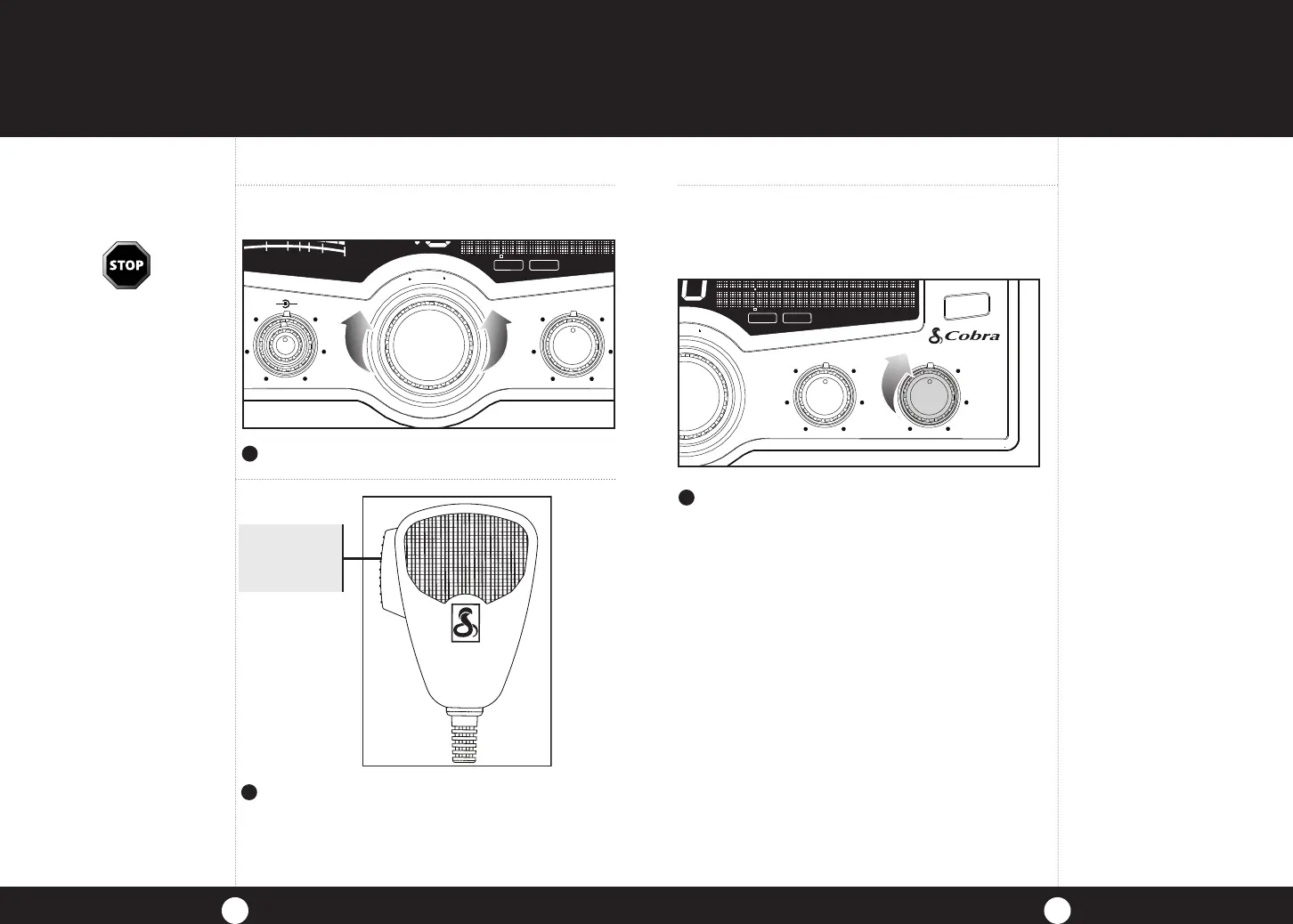 STOP

Cobra