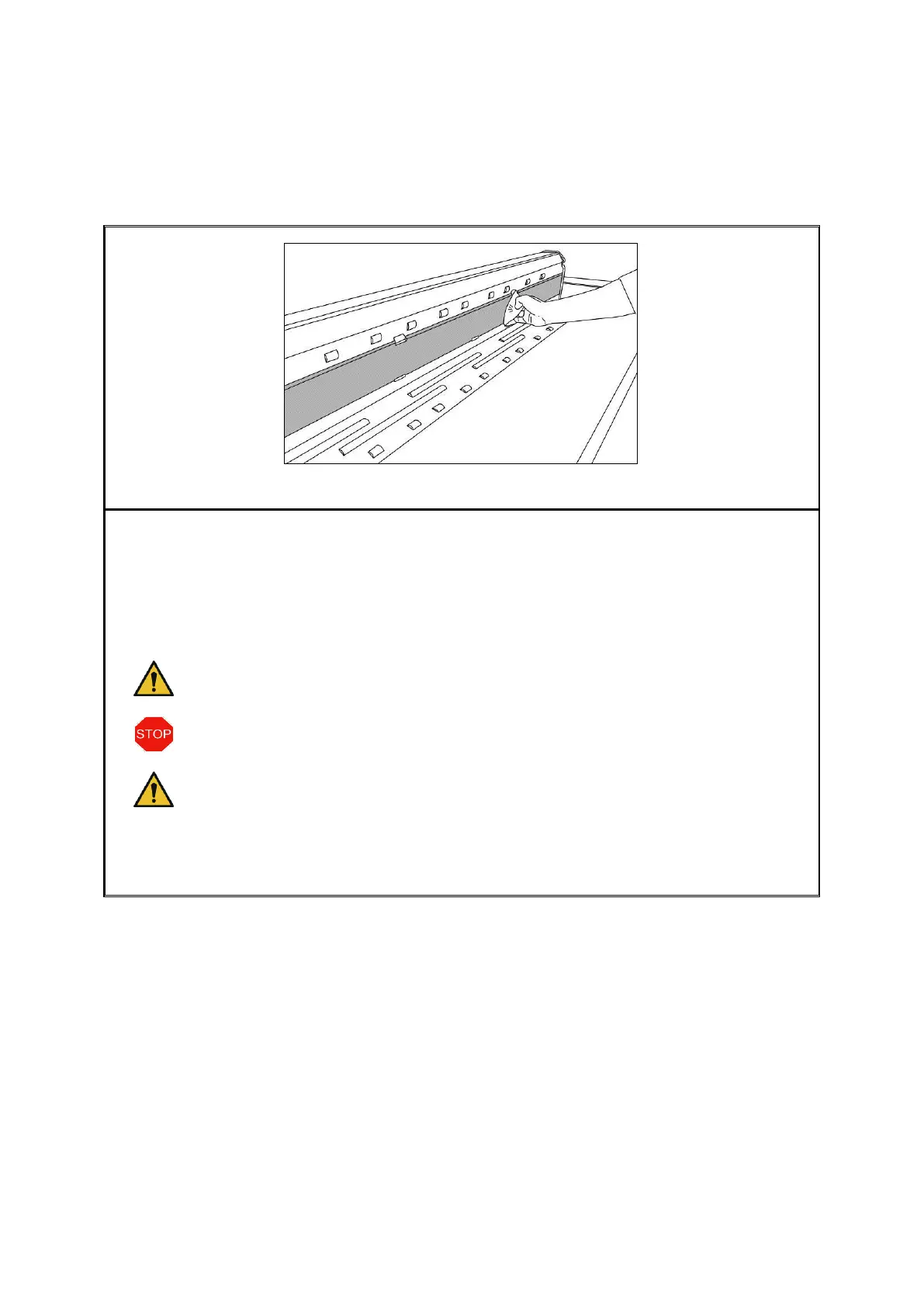 STOP